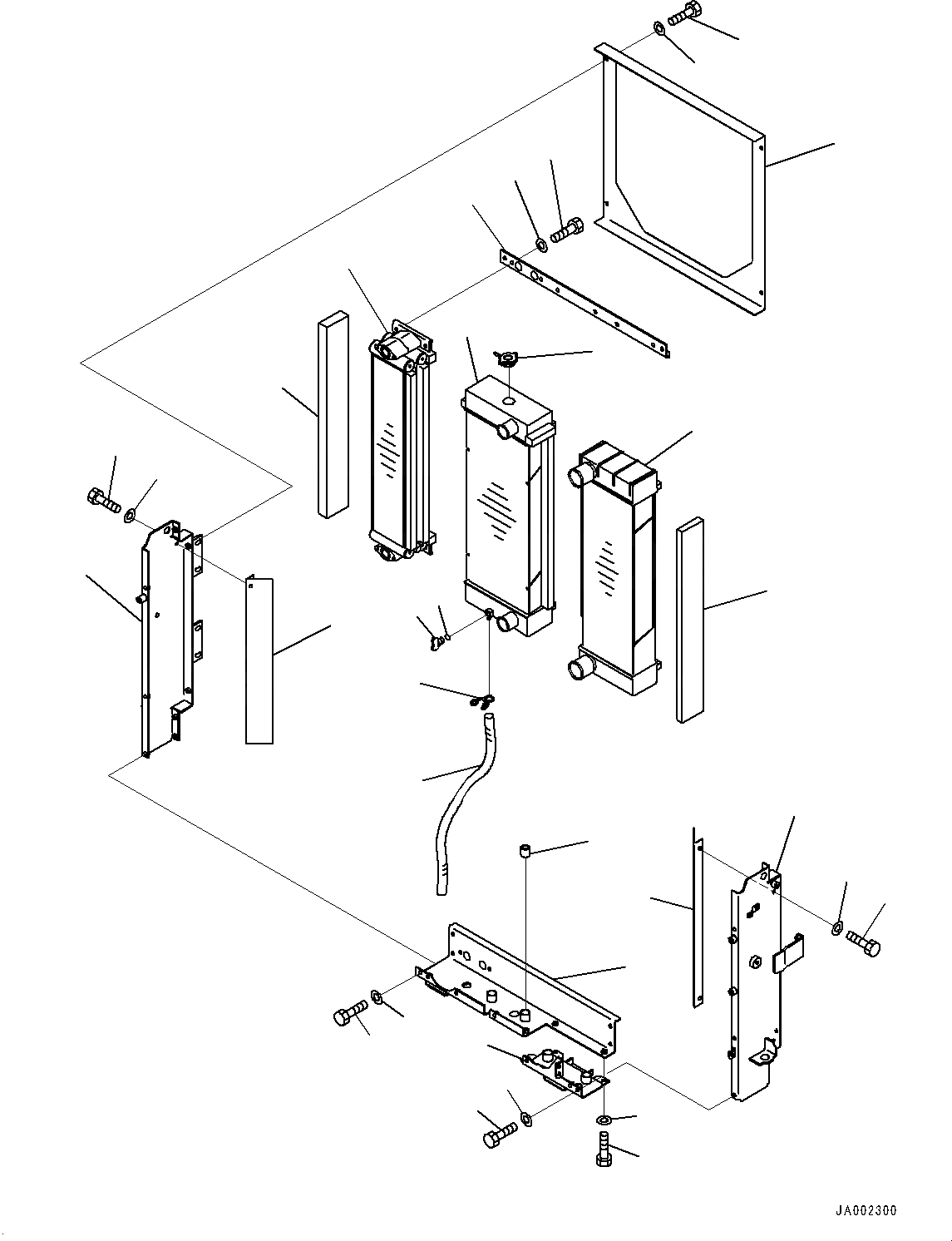 JA002300