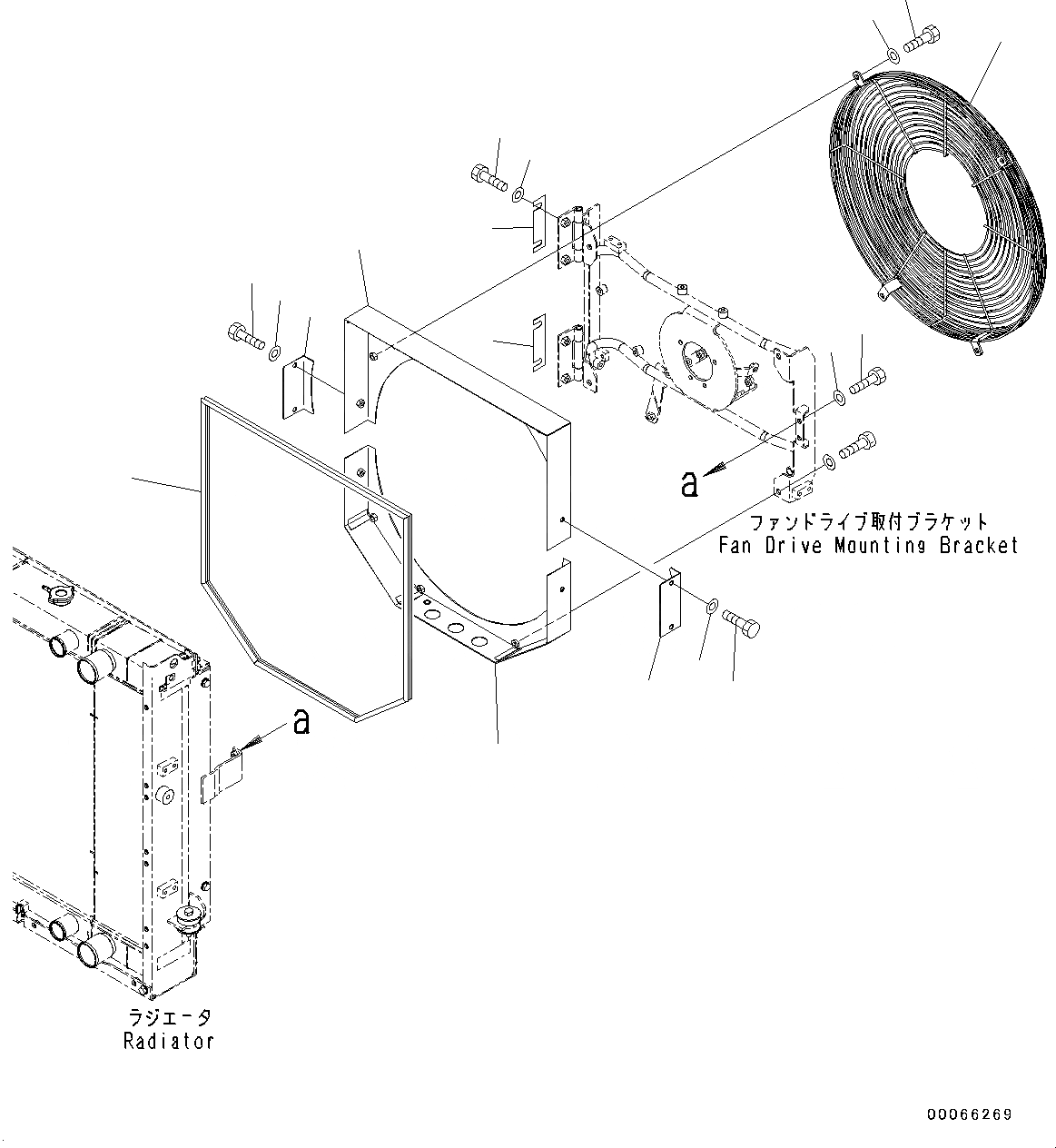 a

ファンドライブ取付ブラケット
Fan Drive Mounting Bracket

a

ラジエータ
Radiator

00066269