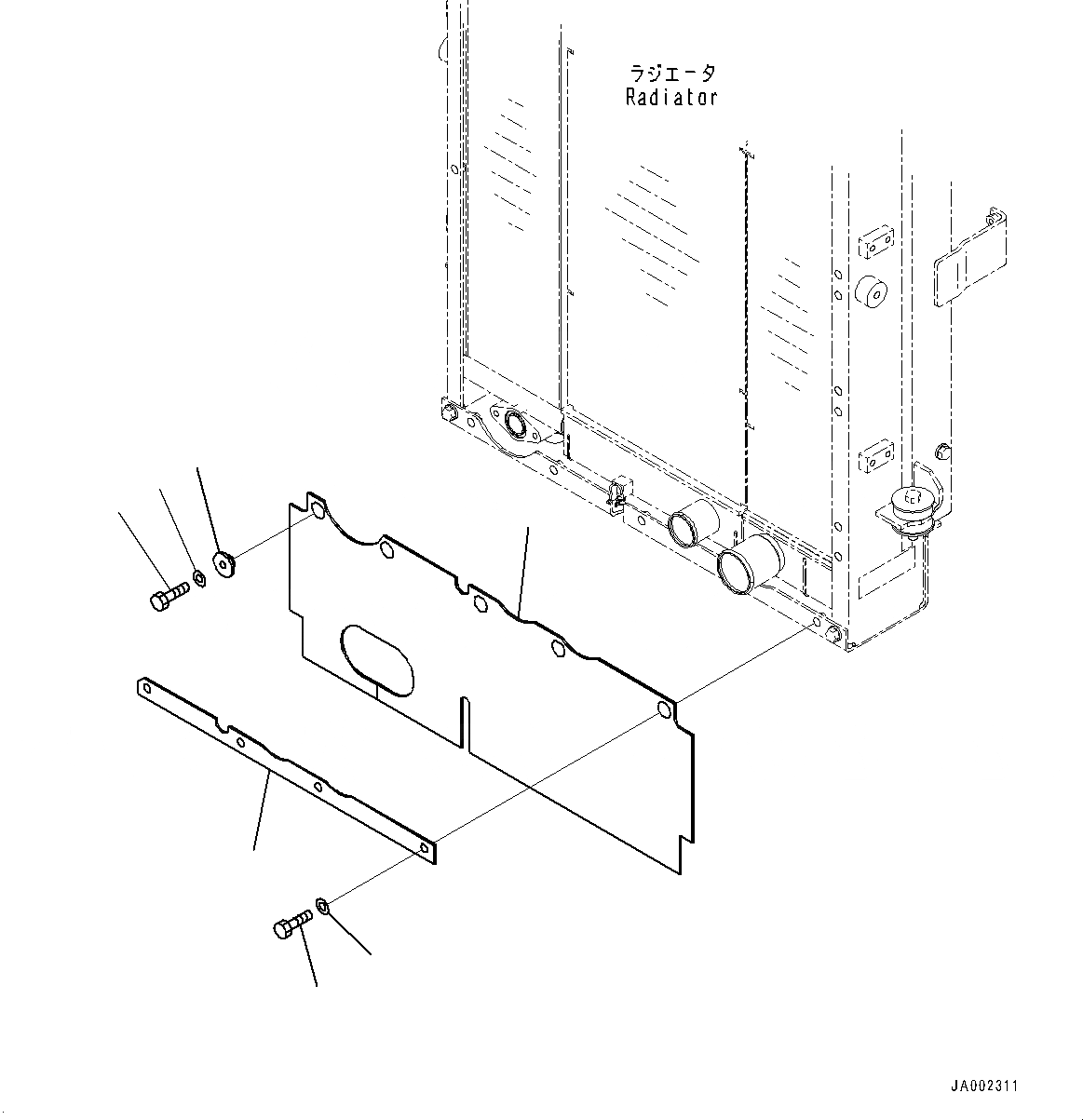 ラジエータ
Radiator

JA002311