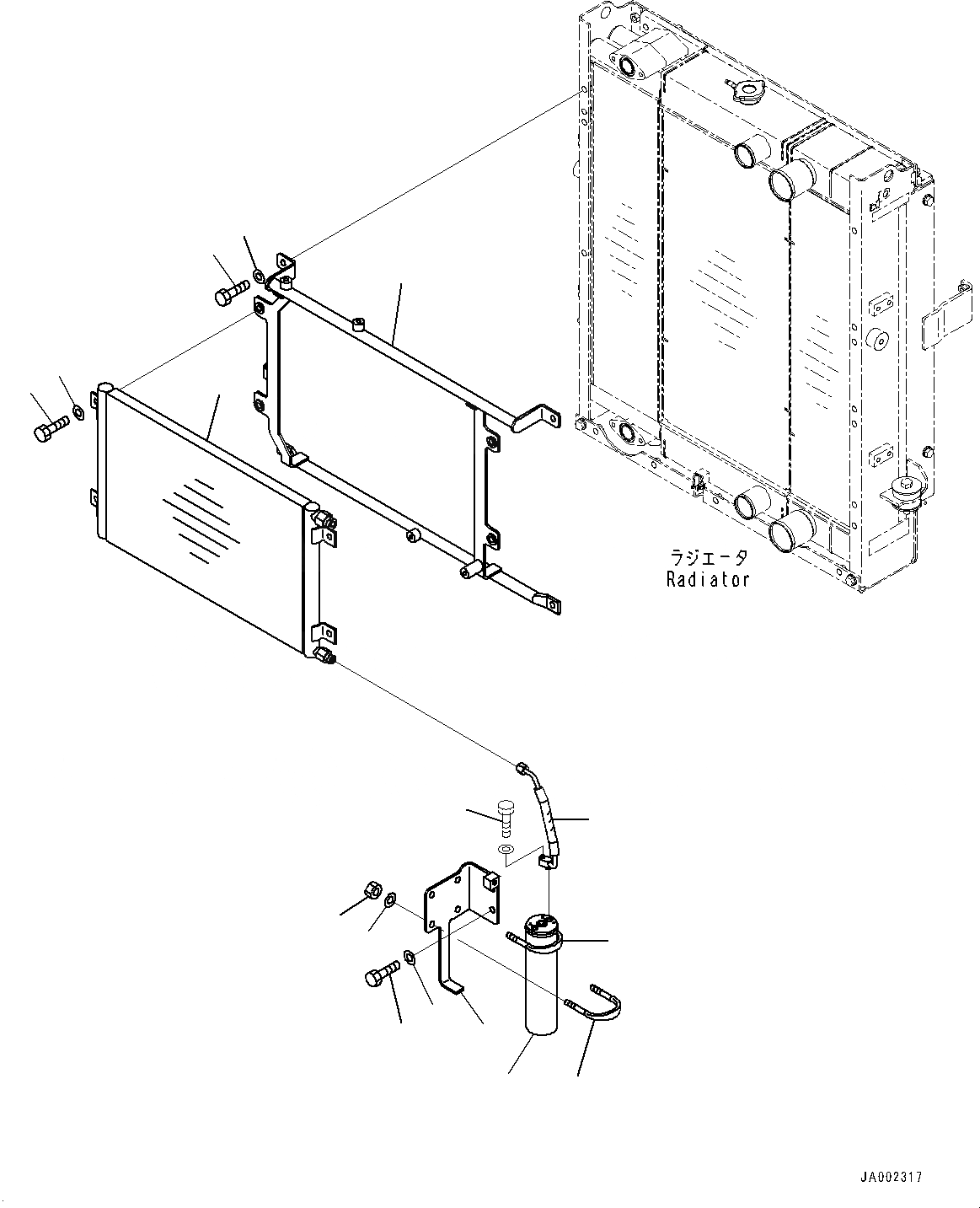 ラジエータ
Radiator

JA002317