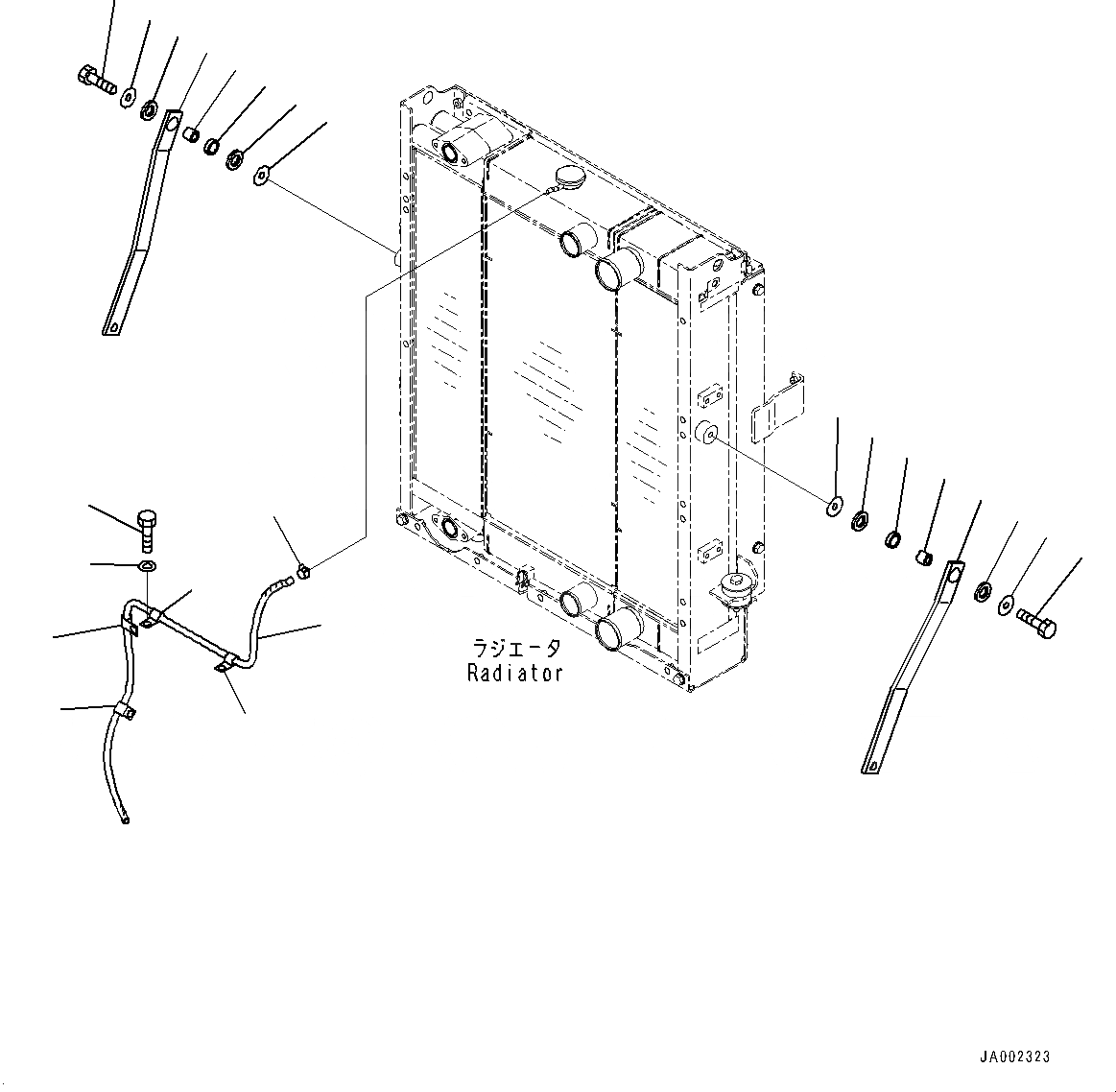 ラジエータ
Radiator

JA002323