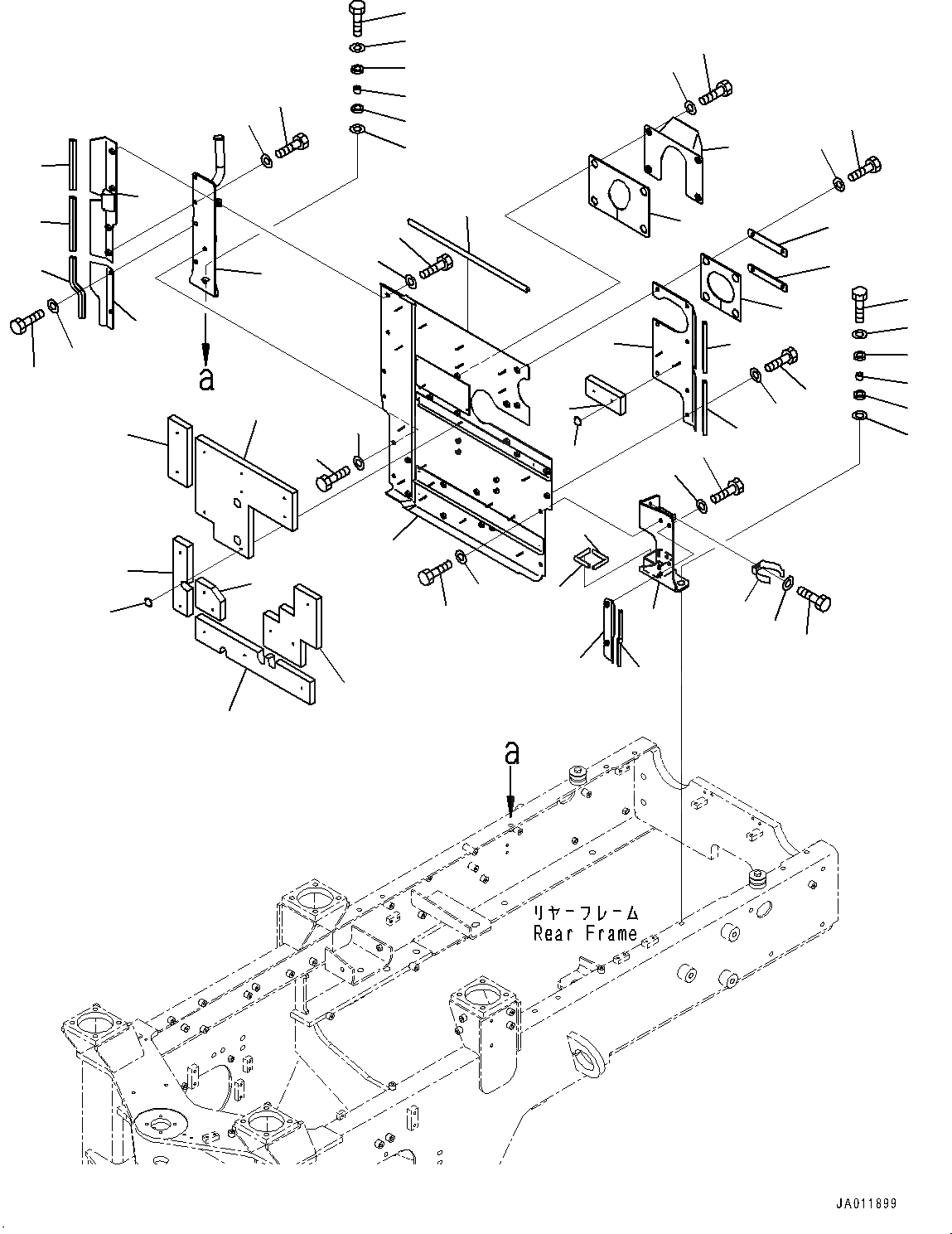 a

a

リヤーフレーム
Rear Frame

JA011899