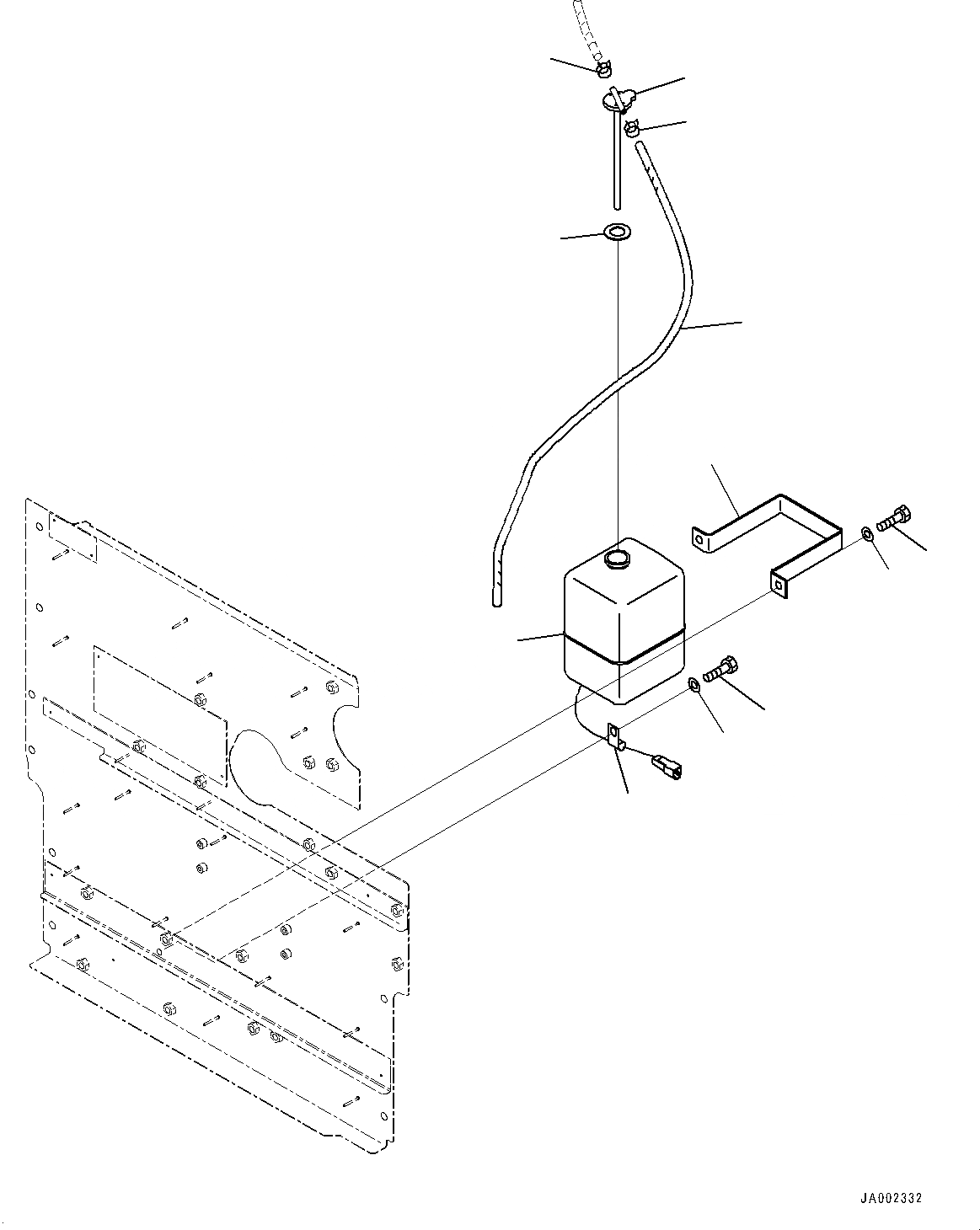 JA002332