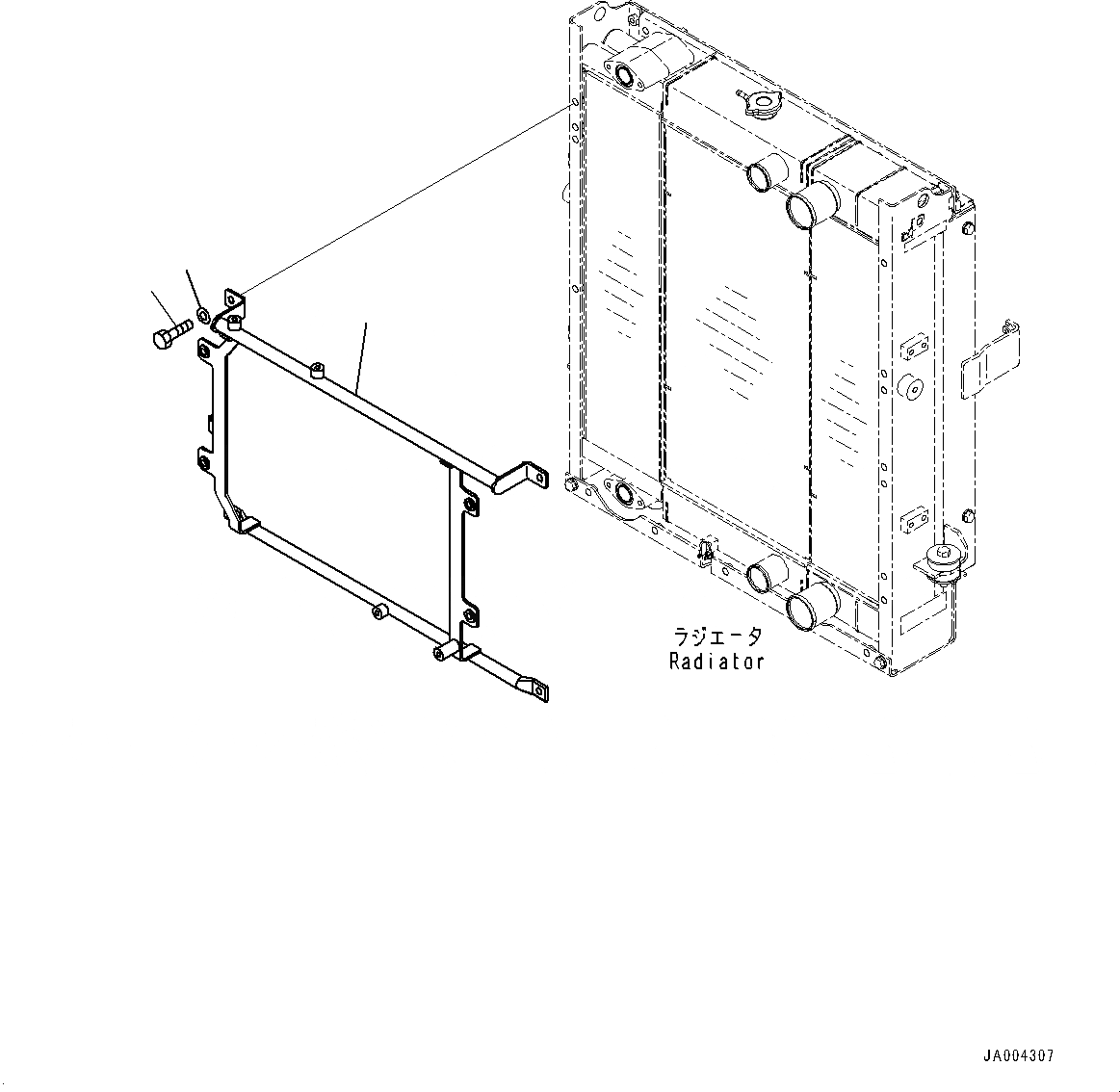 ラジエータ
Radiator

JA004307