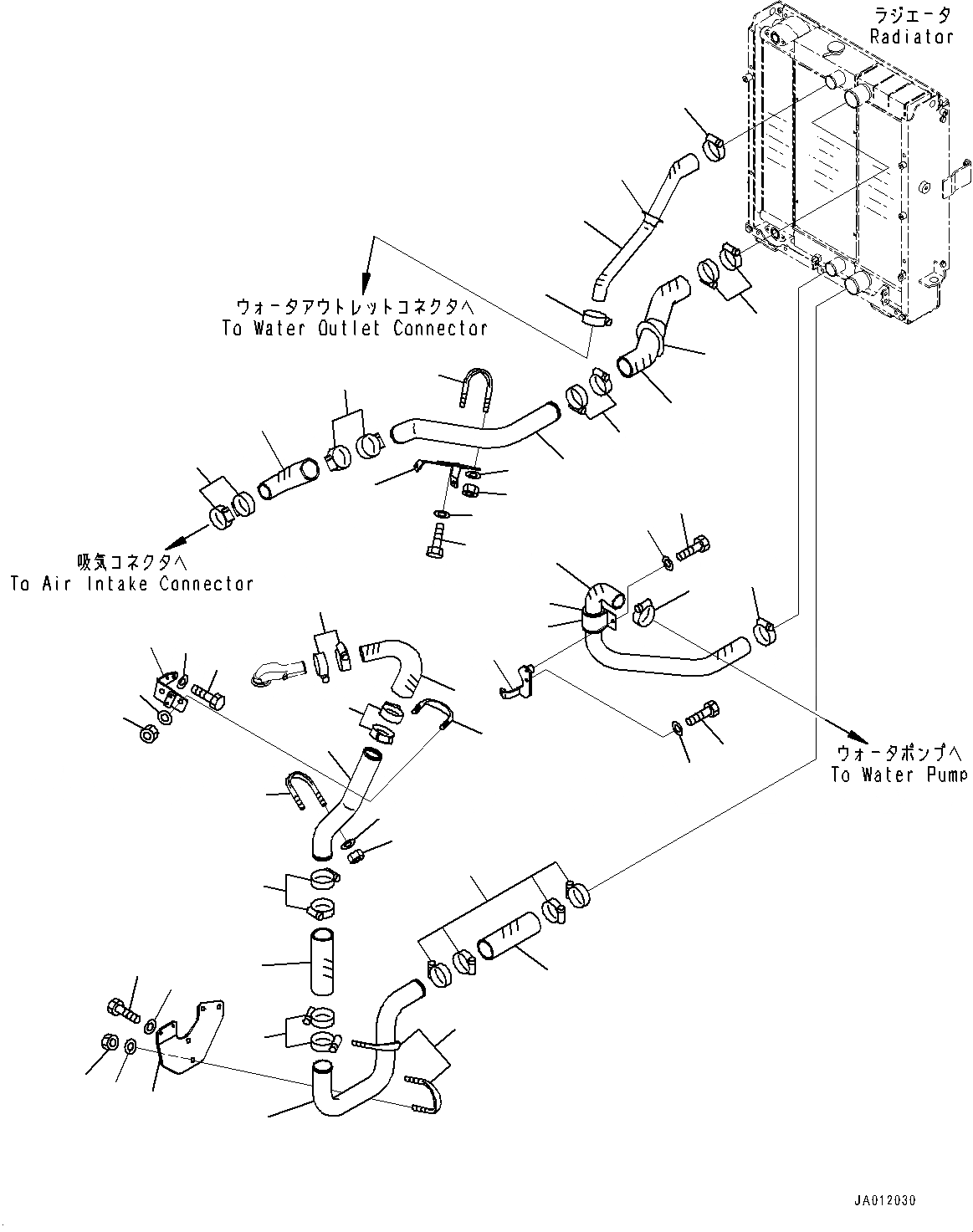 ラジエータ
Radiator

ウォータアウトレットコネクタへ
To Water Outlet Connector

吸気コネクタへ
To Air Intake Connector

ウォータポンプへ
To Water Pump

JA012030