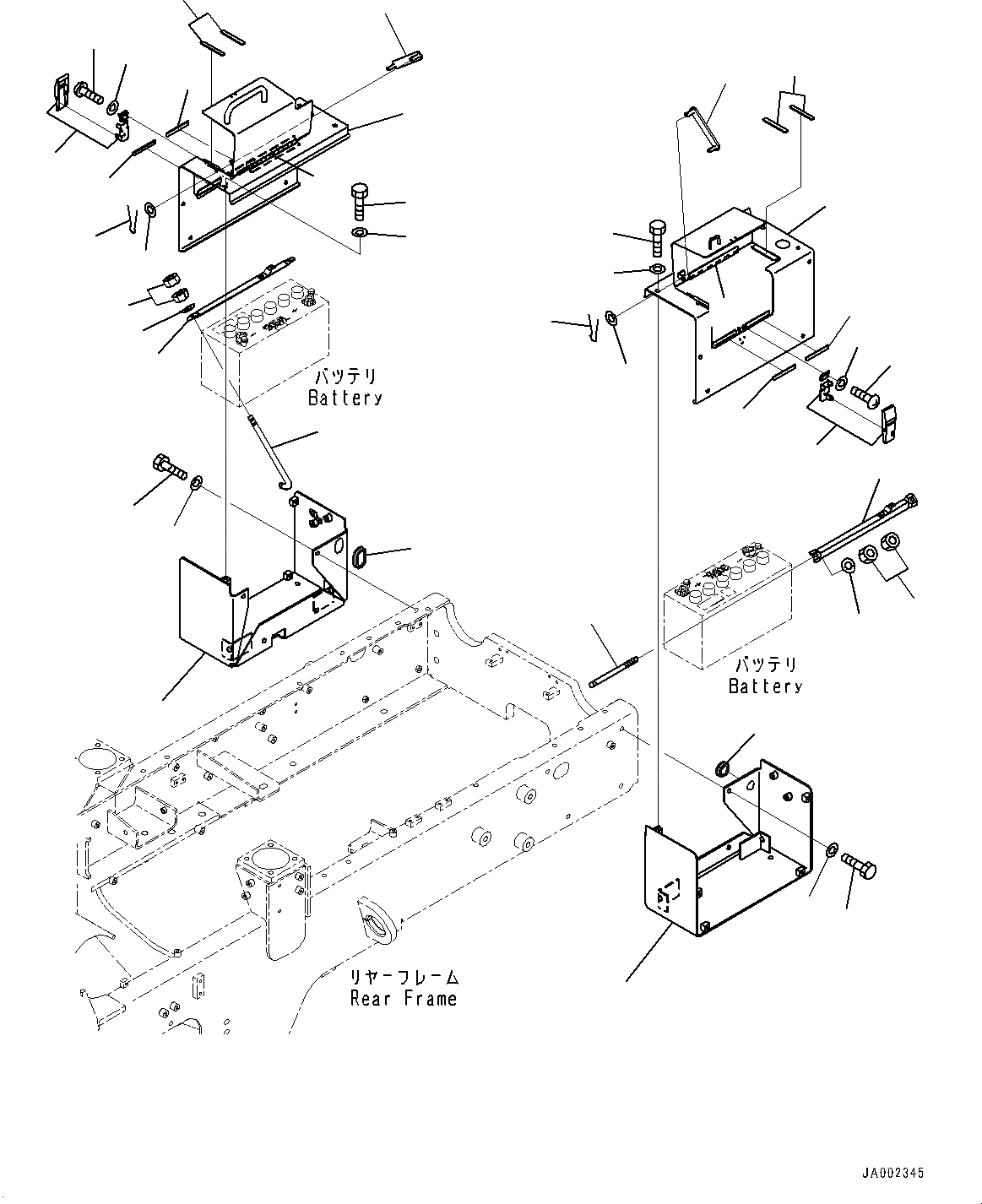 バッテリ
Battery

バッテリ
Battery

リヤーフレーム
Rear Frame

JA002345