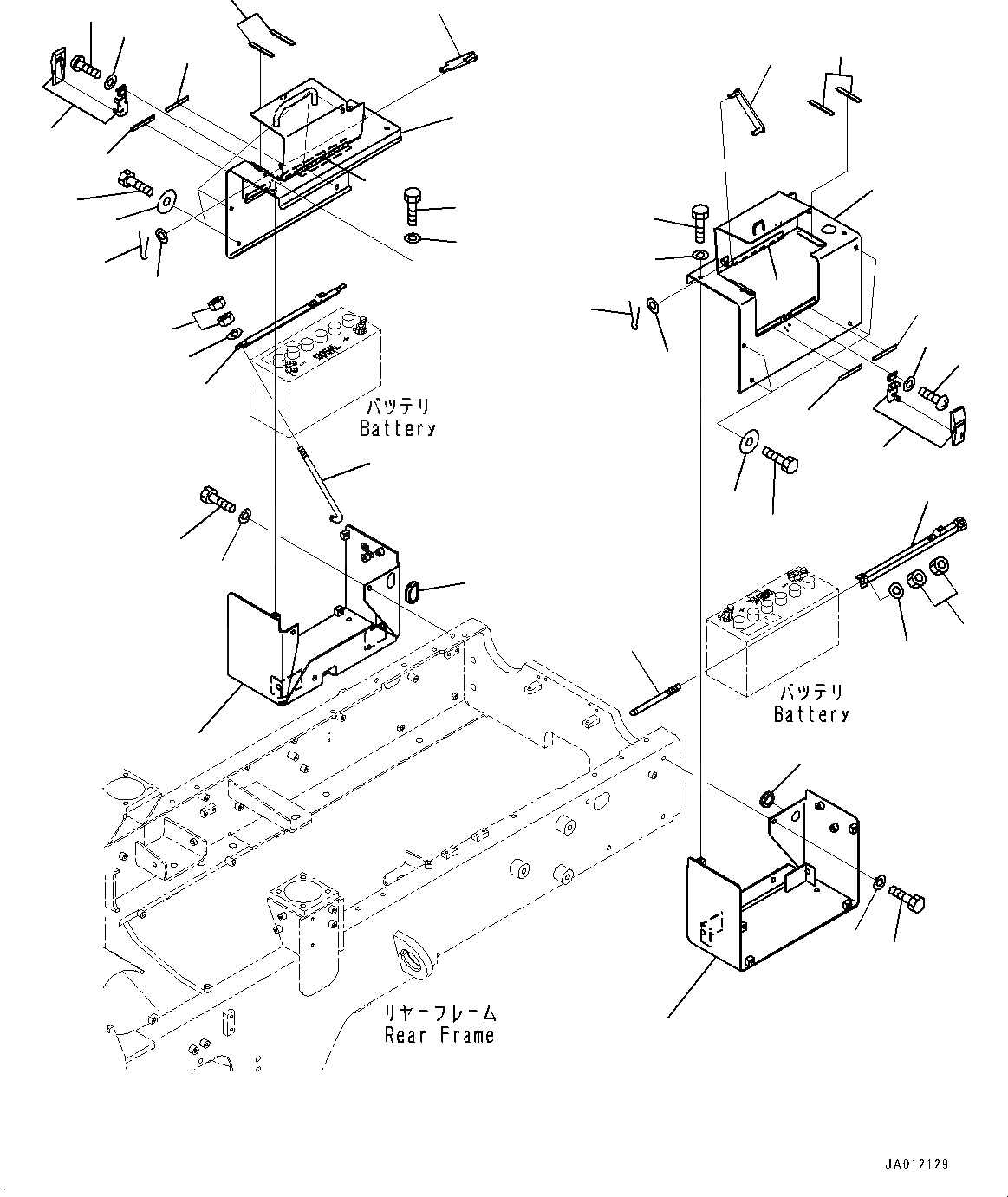 バッテリ
Battery

バッテリ
Battery

リヤーフレーム
Rear Frame

JA012129