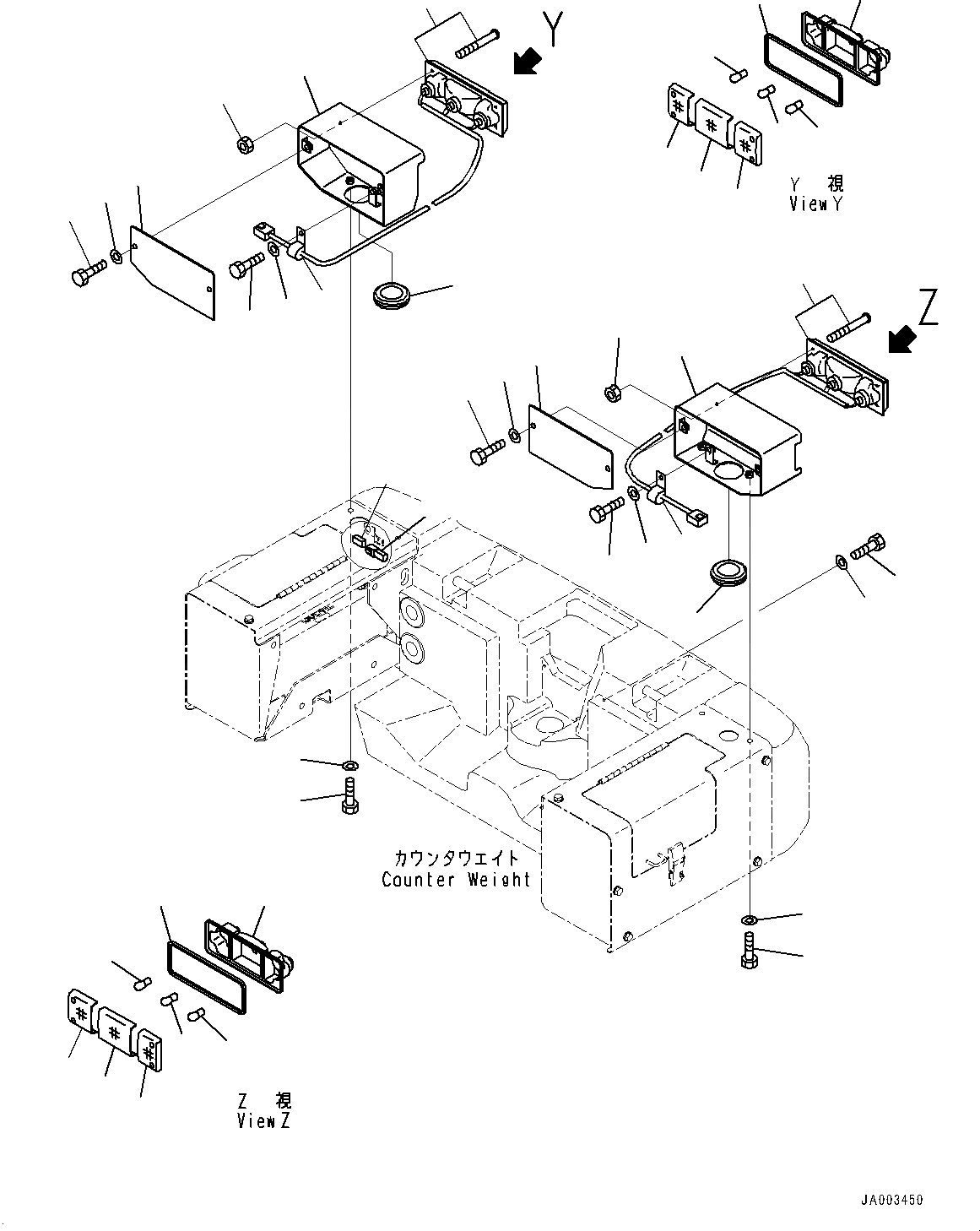 Y

Y 視
View Y

Z

カウンタウエイト
Counter Weight

Z 視
View Z

JA003450