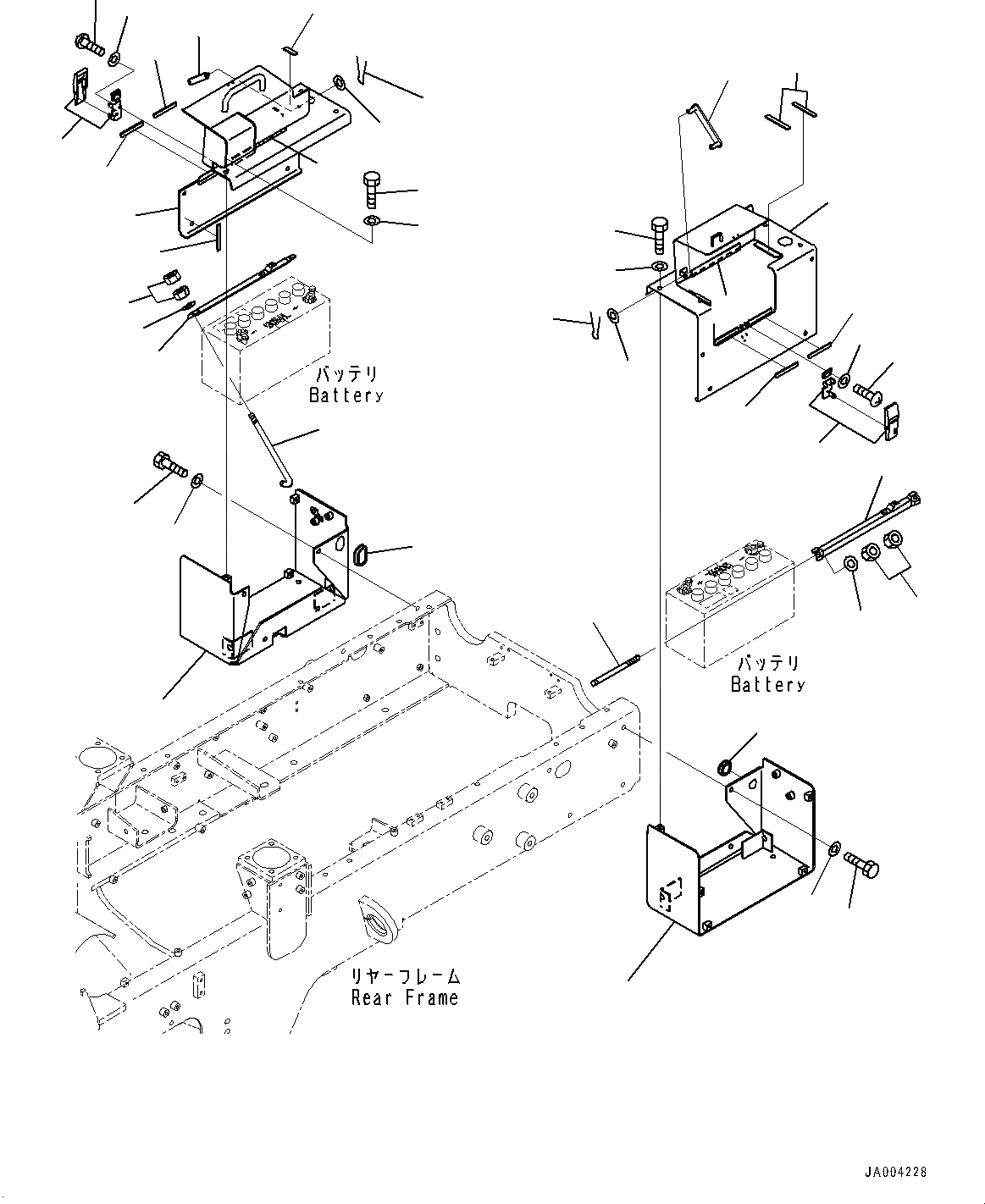 バッテリ
Battery

バッテリ
Battery

リヤーフレーム
Rear Frame

JA004228