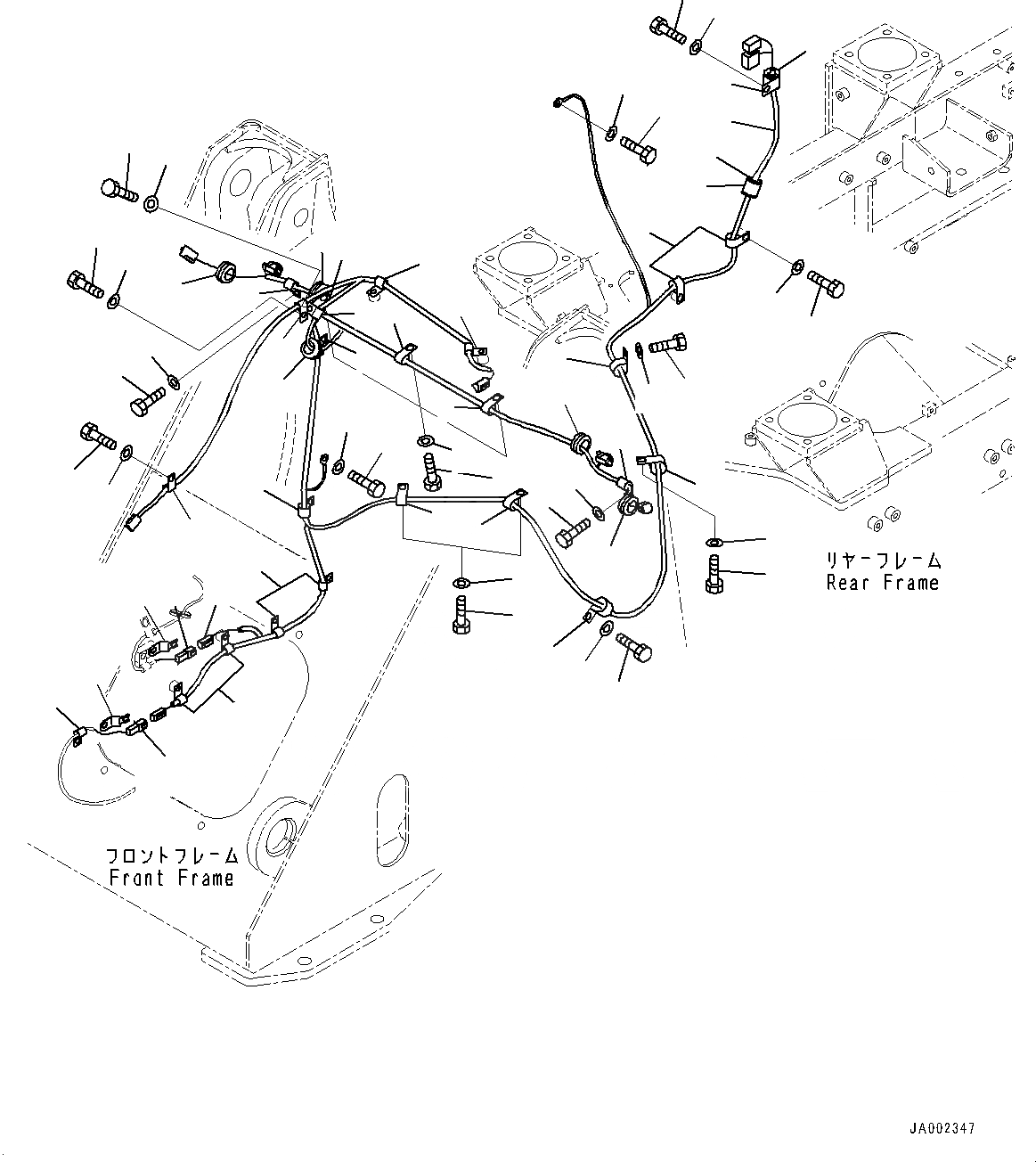 リヤーフレーム
Rear Frame

フロントフレーム
Front Frame

JA002347