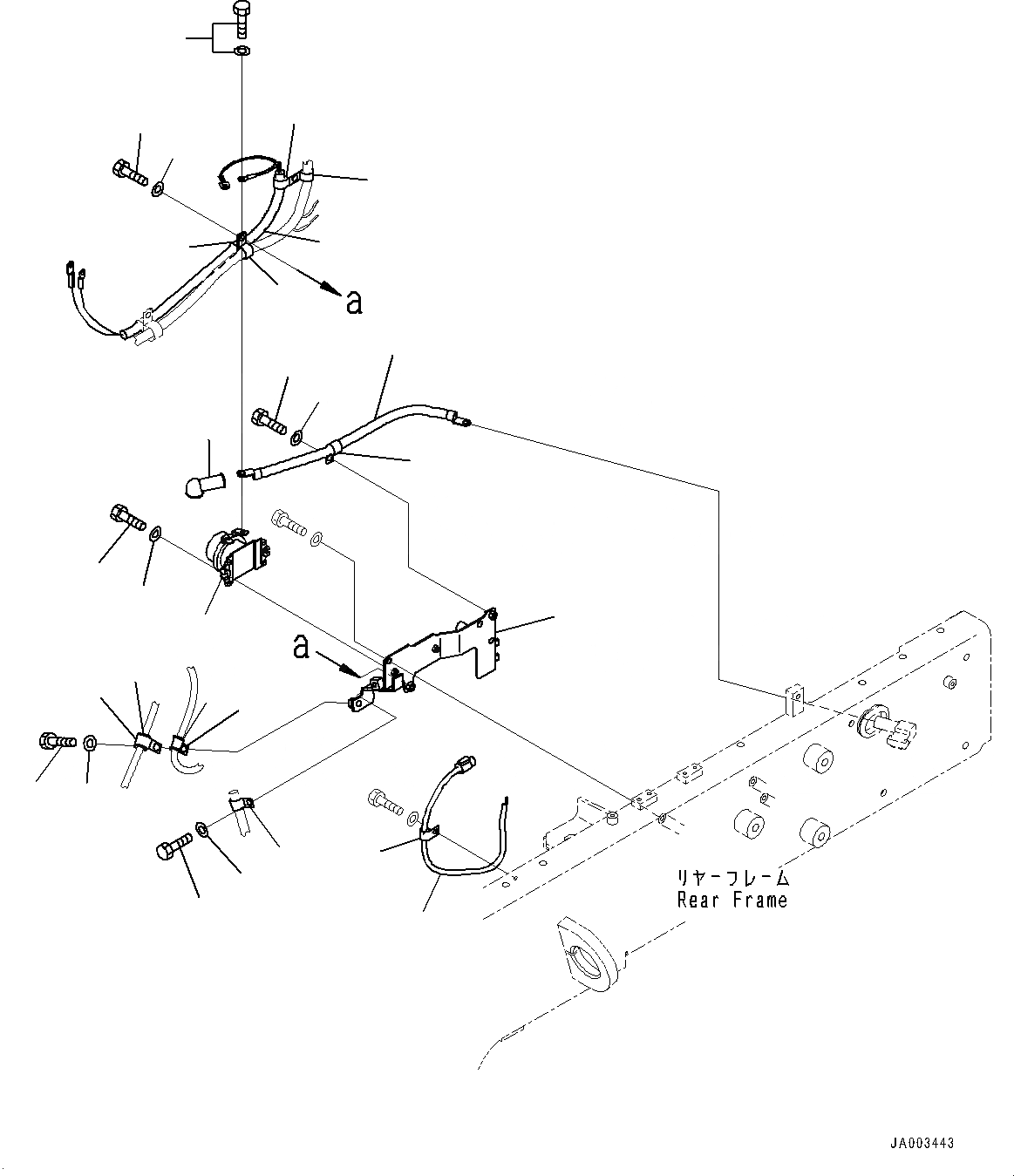 a

a

リヤーフレーム
Rear Frame

JA003443