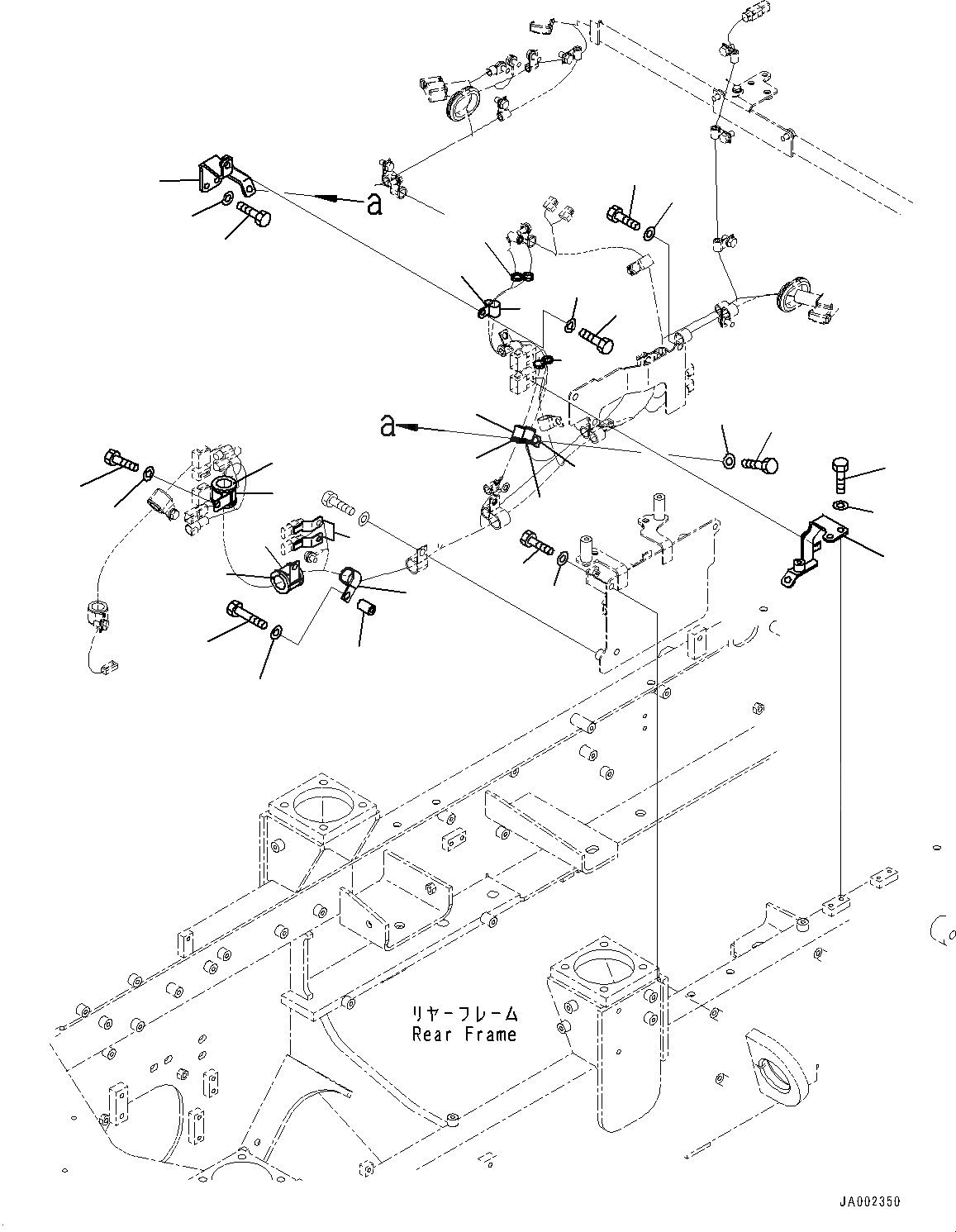 a

a

リヤーフレーム
Rear Frame

JA002350