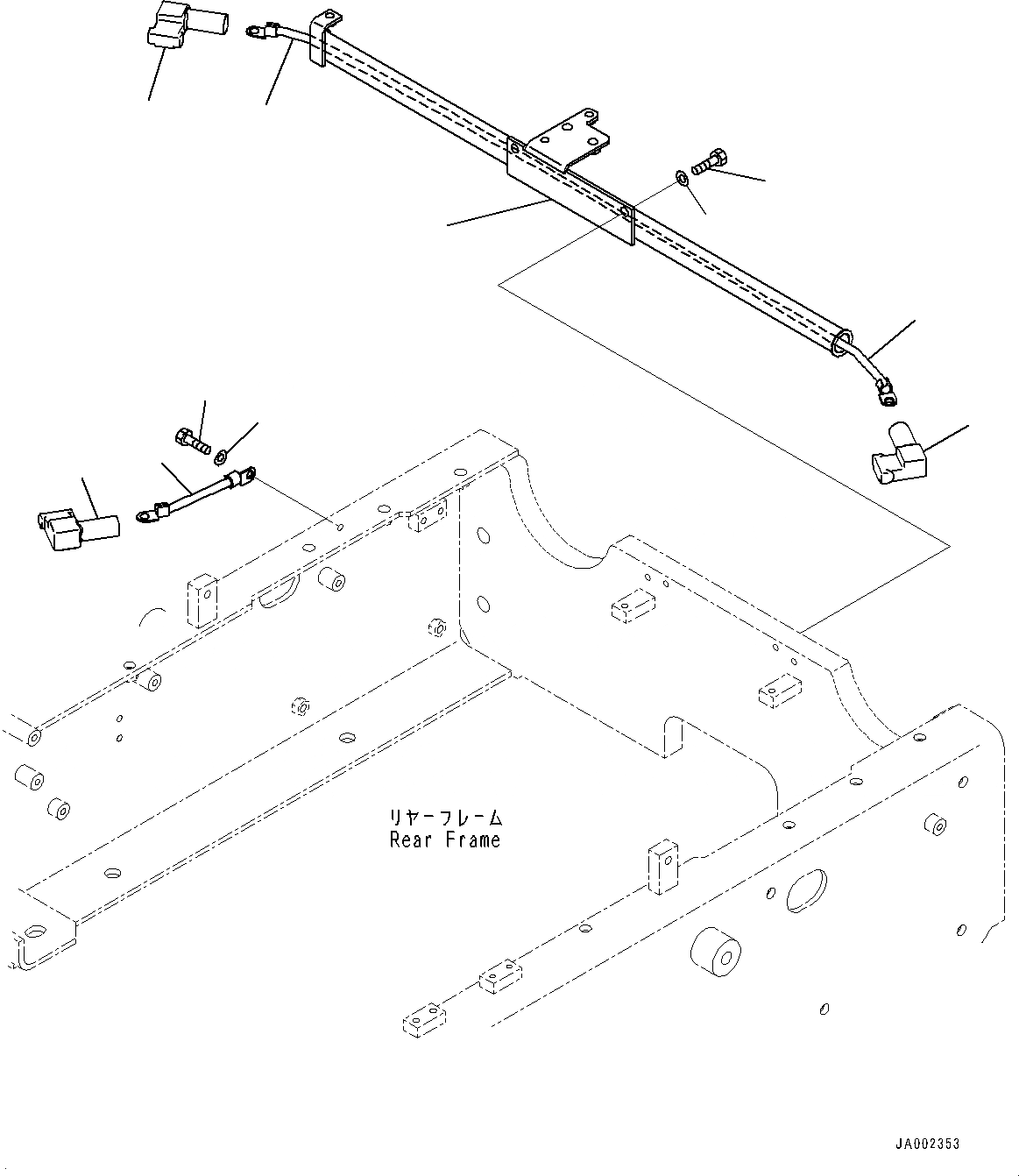 リヤーフレーム
Rear Frame

JA002353