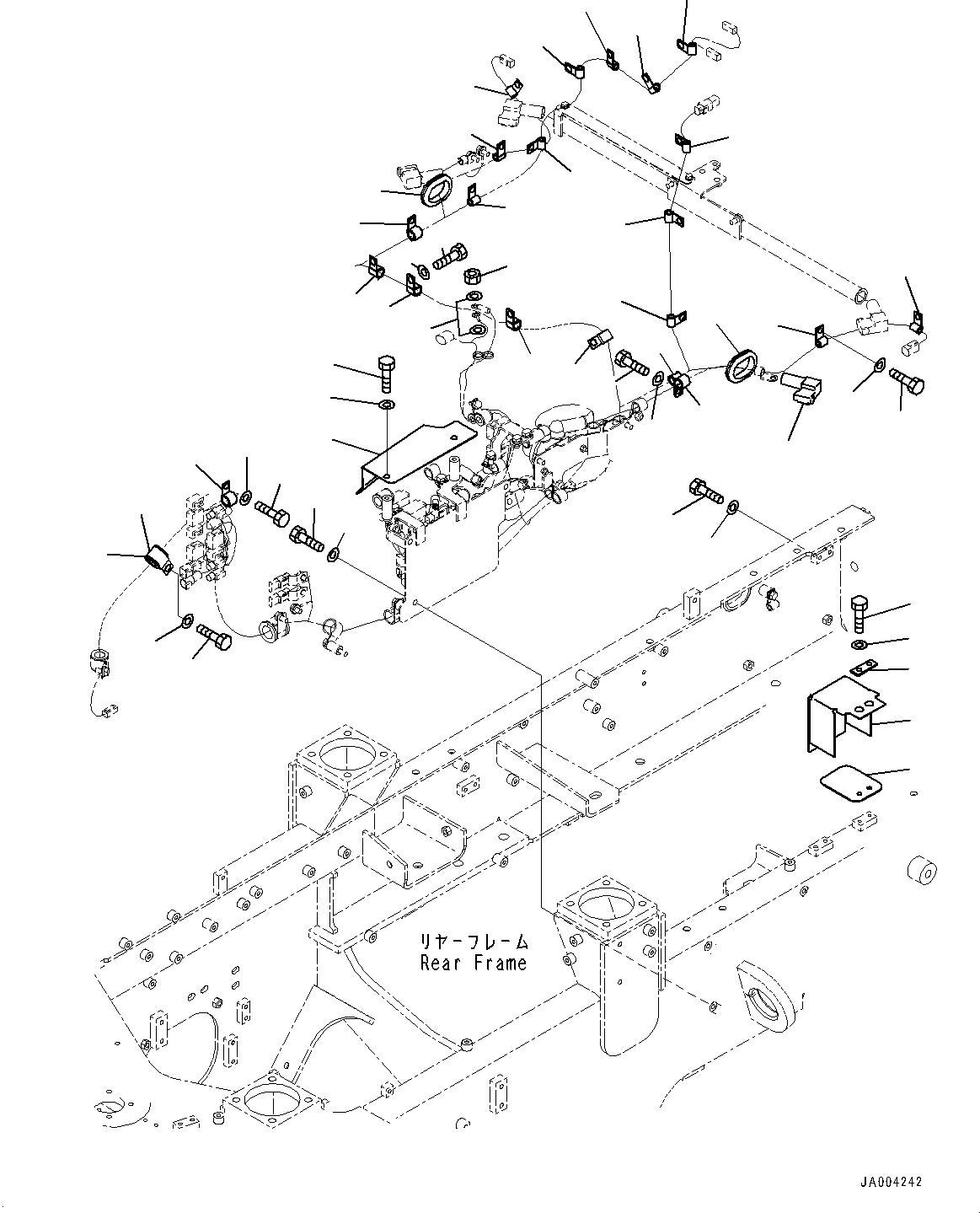 リヤーフレーム
Rear Frame

JA004242