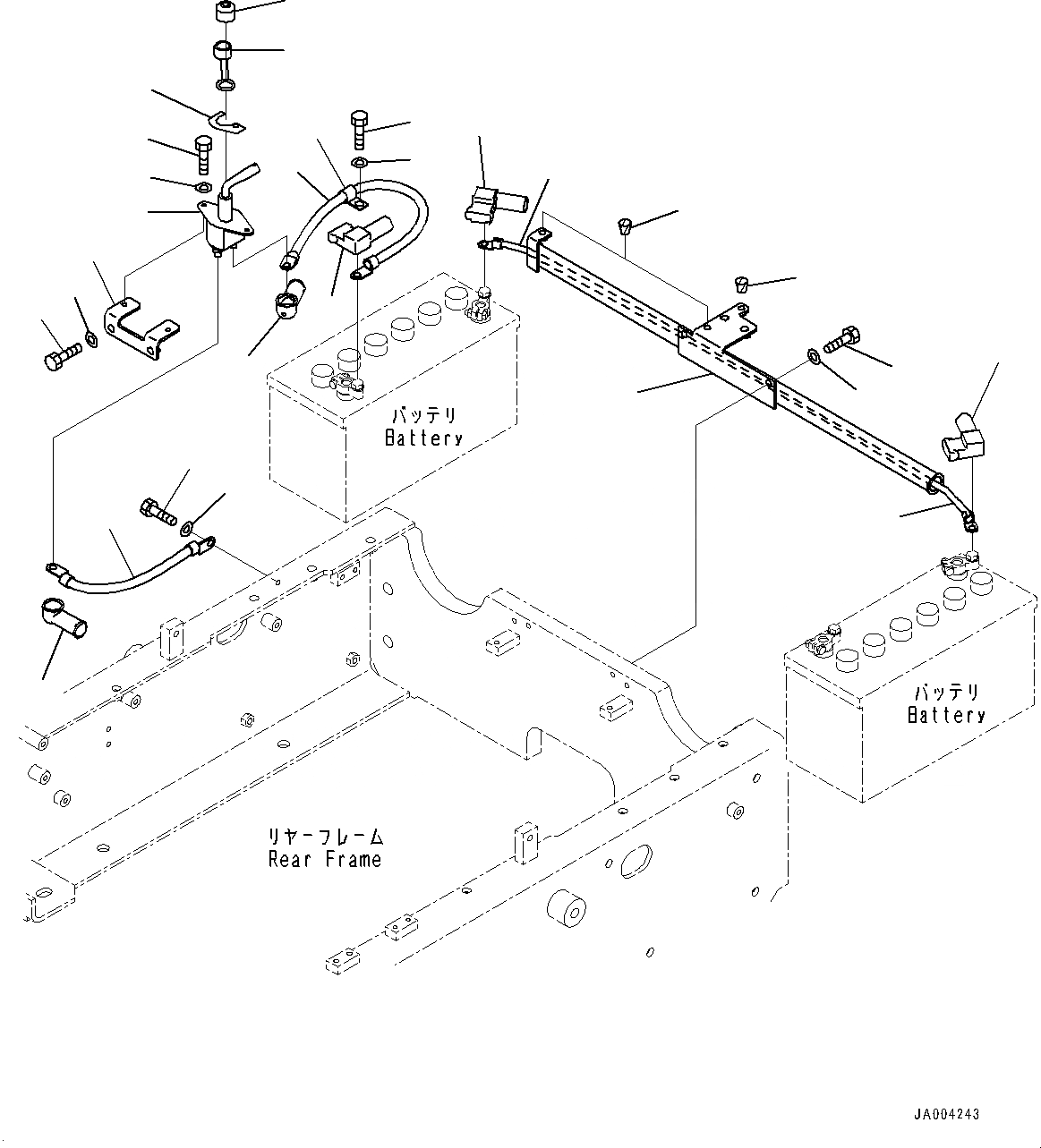 バッテリ
Battery

バッテリ
Battery

リヤーフレーム
Rear Frame

JA004243