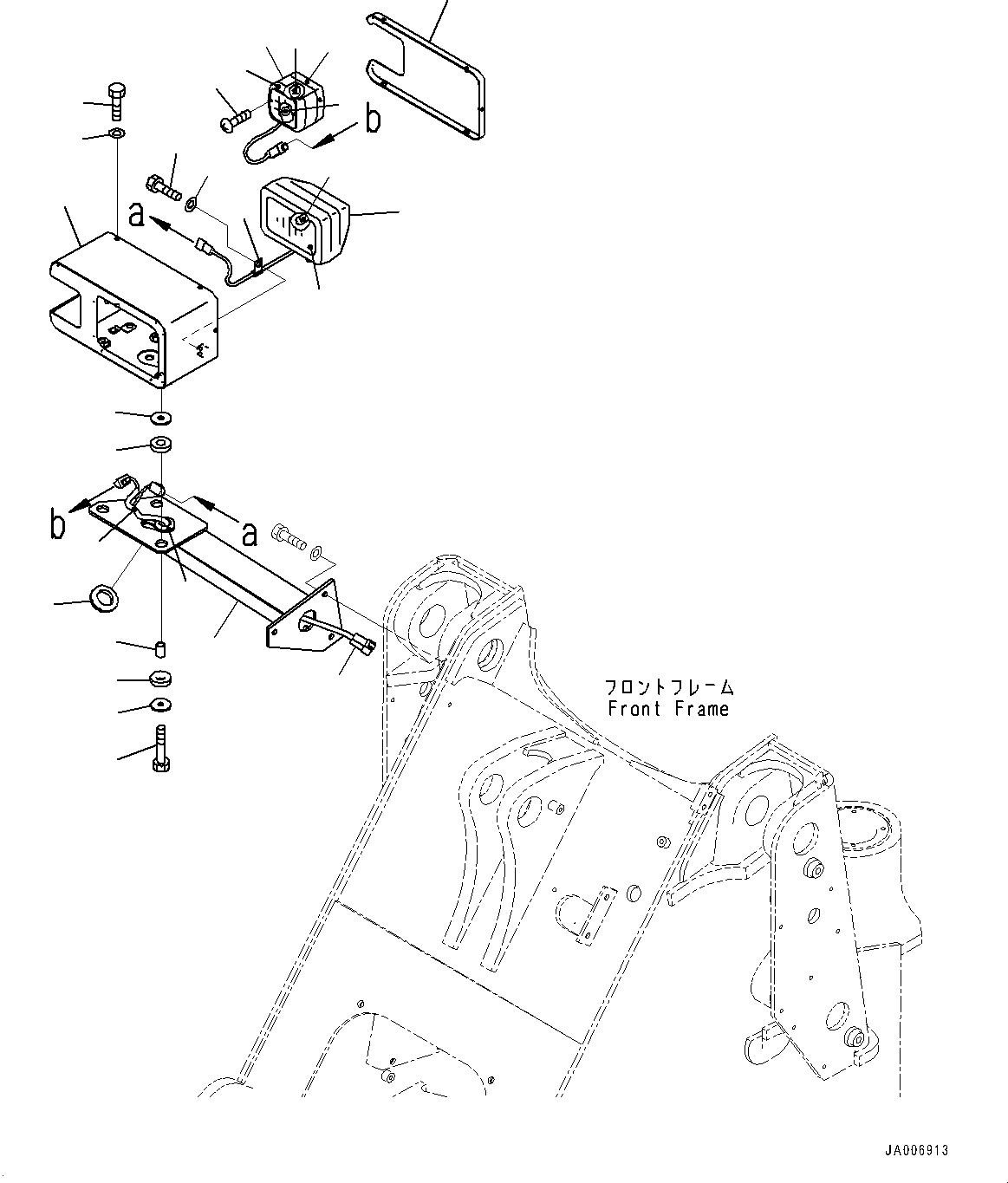 b
a
b
a
フロントフレーム
Front Frame
JA006913