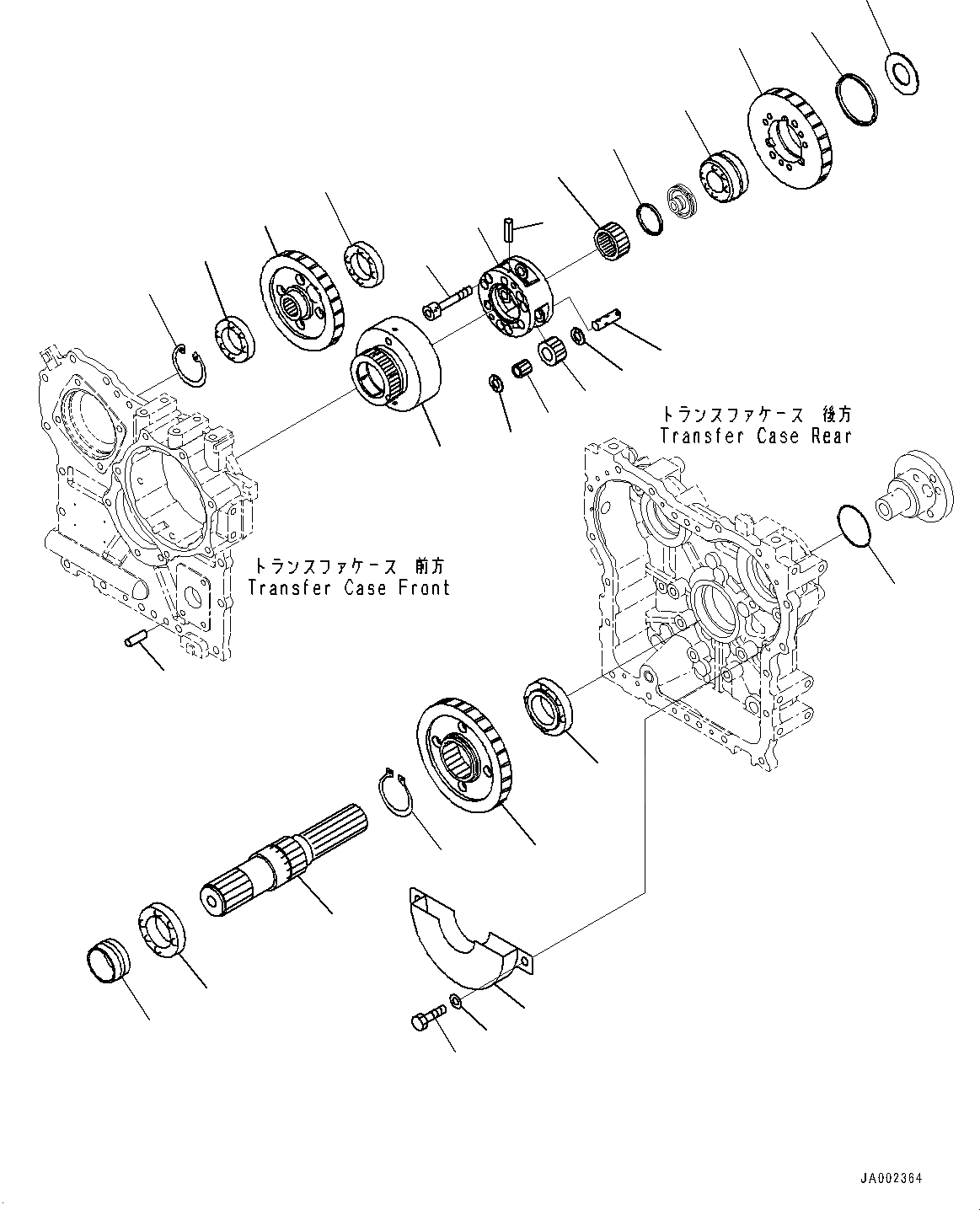 トランスファケース 後方
Transfer Case Rear

トランスファケース 前方
Transfer Case Front

JA002364