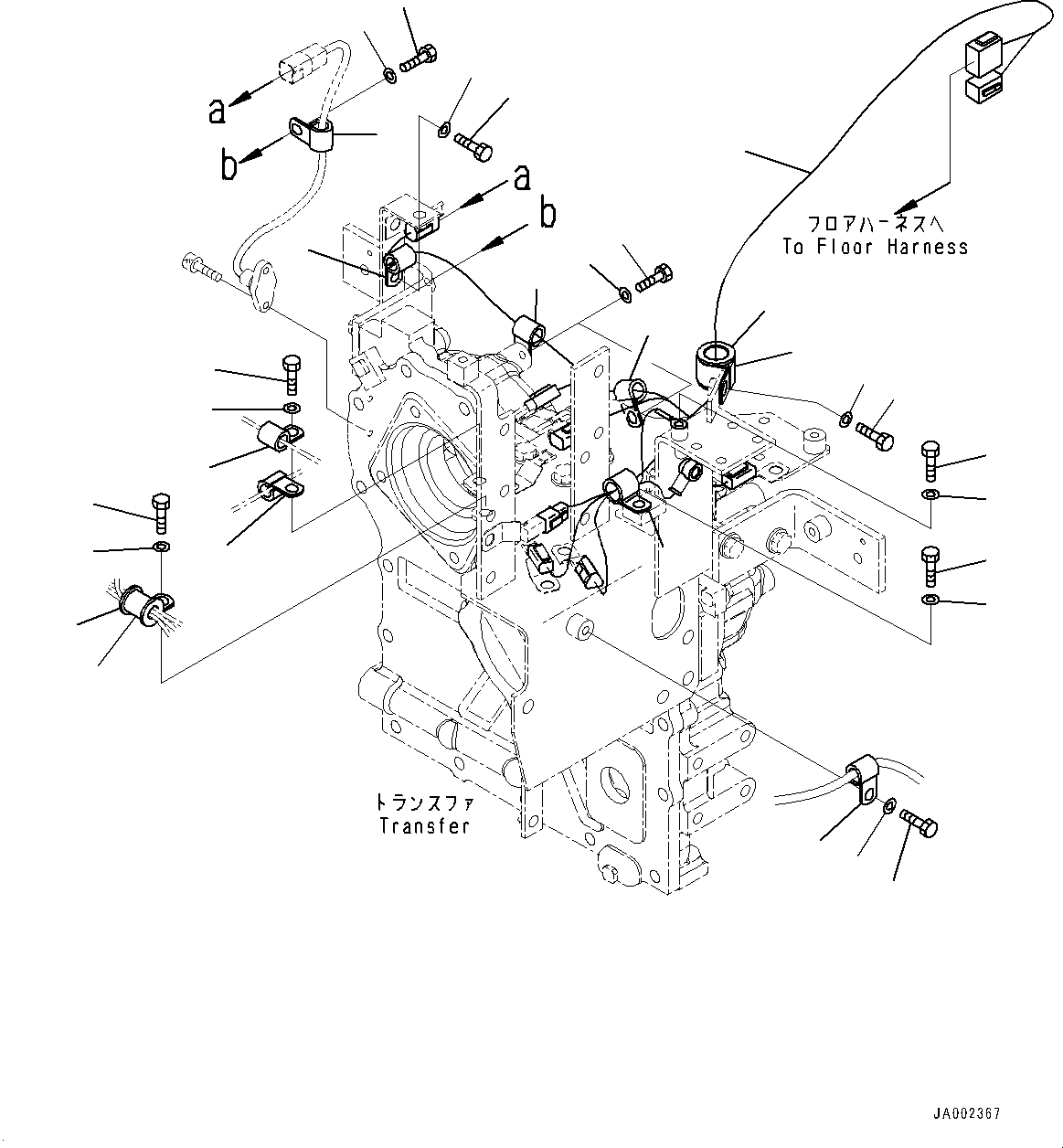 a

b

a

b

フロアハーネスへ
To Floor Harness

トランスファ
Transfer

JA002367