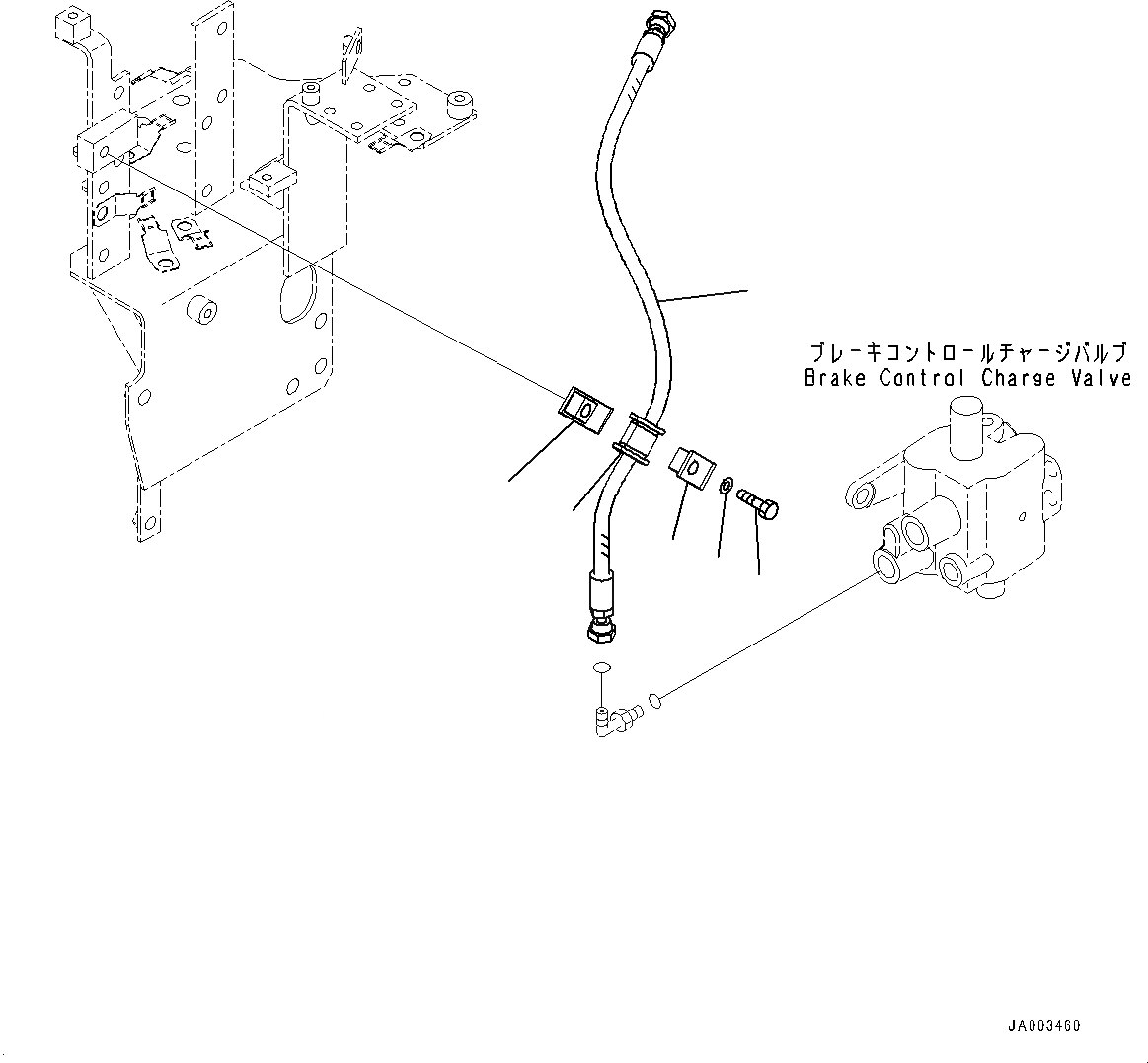 ブレーキコントロールチャージバルブ
Brake Control Charge Valve

JA003460