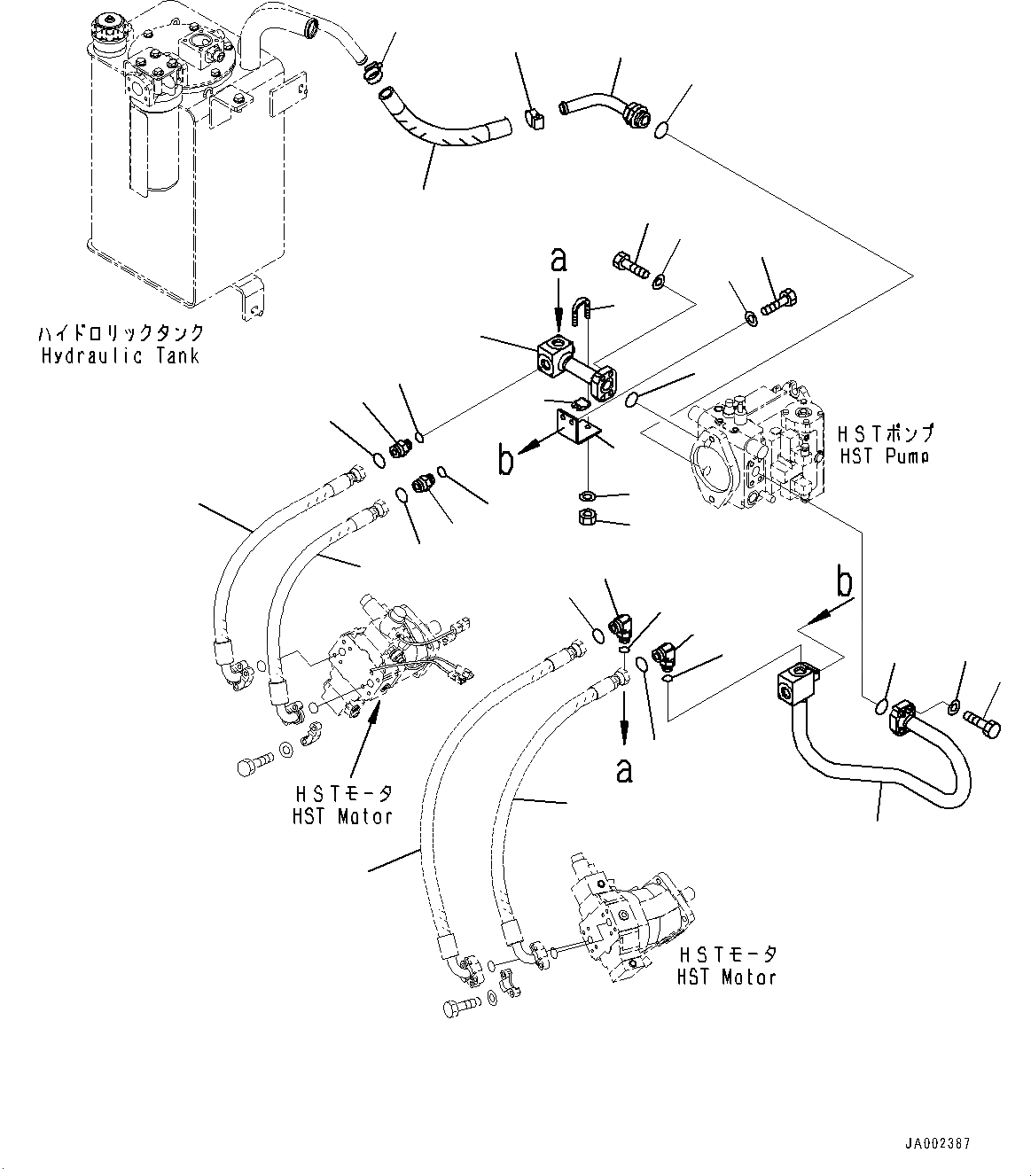 ハイドロリックタンク
Hydraulic Tank

a

b

HSTポンプ
HST Pump

b

a

HSTモータ
HST Motor

HSTモータ
HST Motor

JA002387