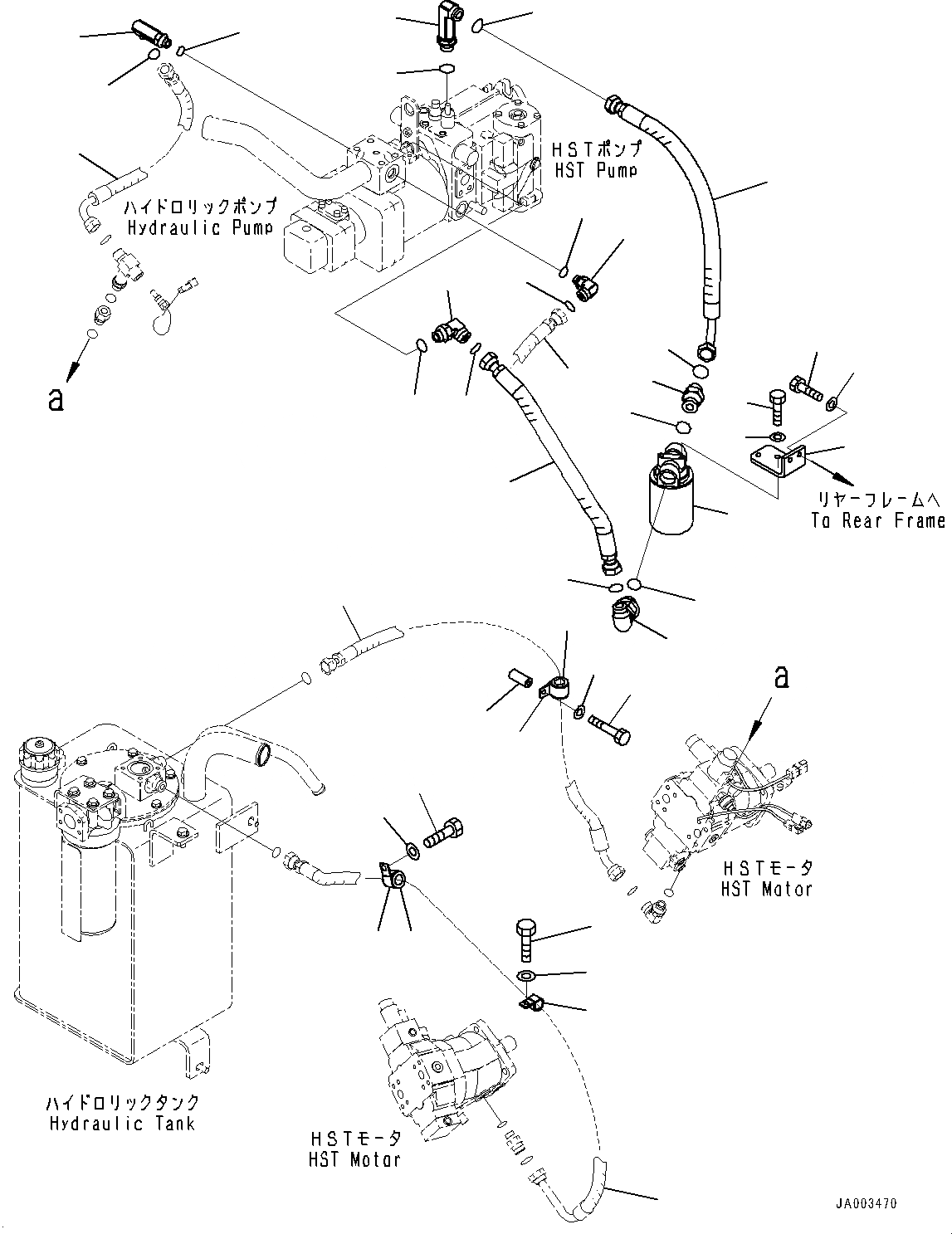 HSTポンプ
HST Pump

ハイドロリックポンプ
Hydraulic Pump

a

リヤーフレームへ
To Rear Frame

a

HSTモータ
HST Motor

ハイドロリックタンク
Hydraulic Tank

HSTモータ
HST Motor

JA003470