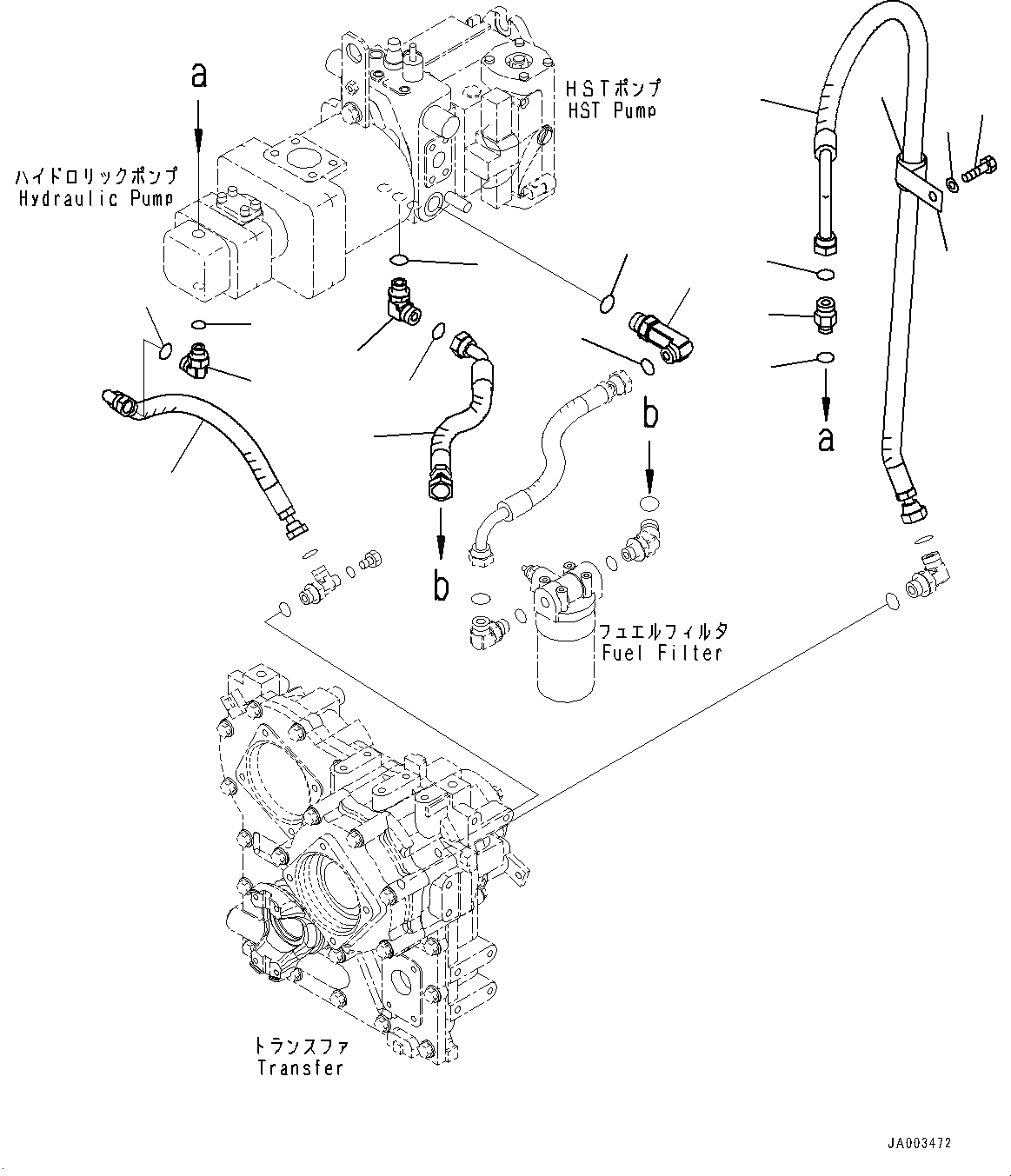 a

HSTポンプ
HST Pump

ハイドロリックポンプ
Hydraulic Pump

b

a

b

フュエルフィルタ
Fuel Filter

トランスファ
Transfer

JA003472