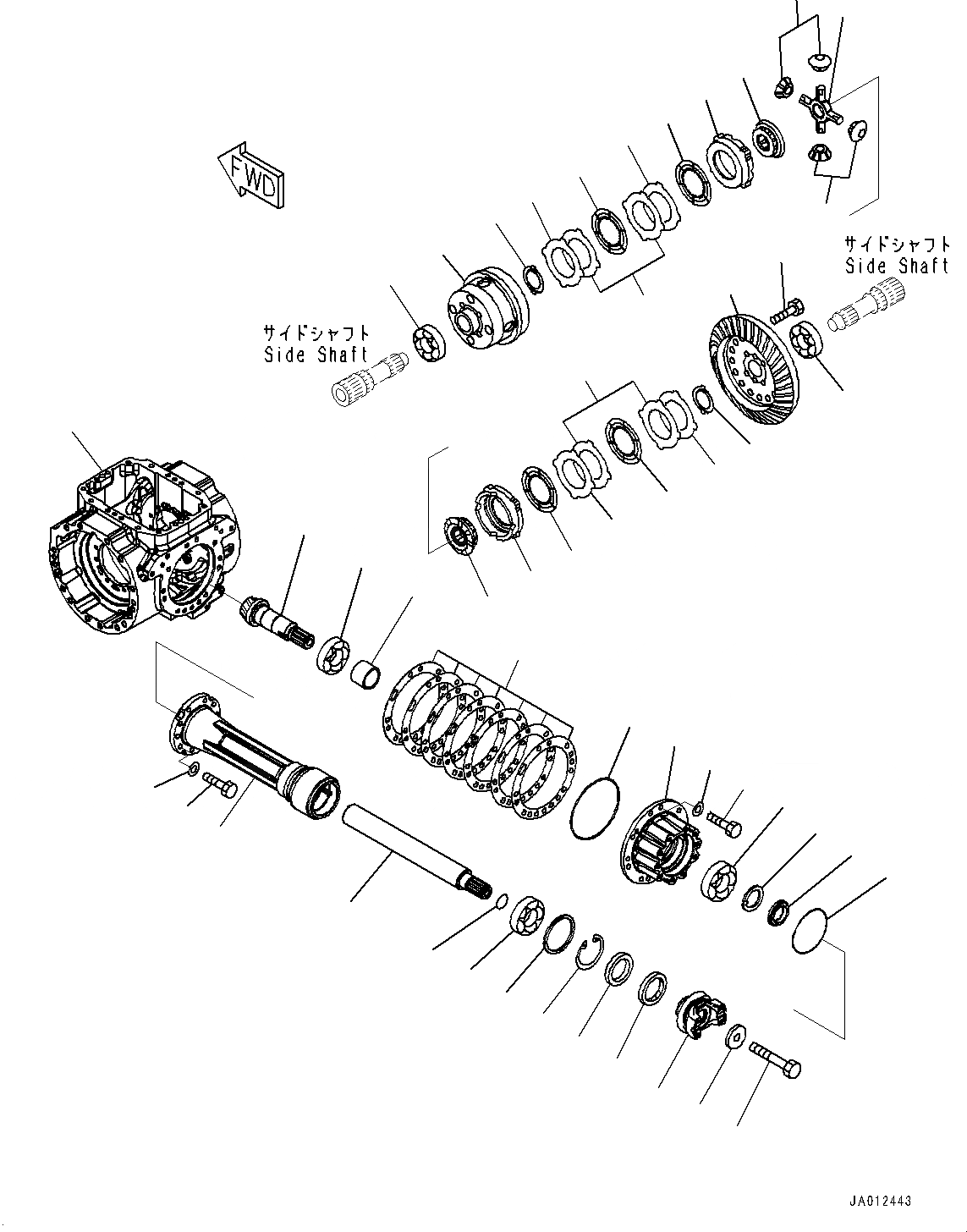 FWD

サイドシャフト
Side Shaft

サイドシャフト
Side Shaft

JA012443