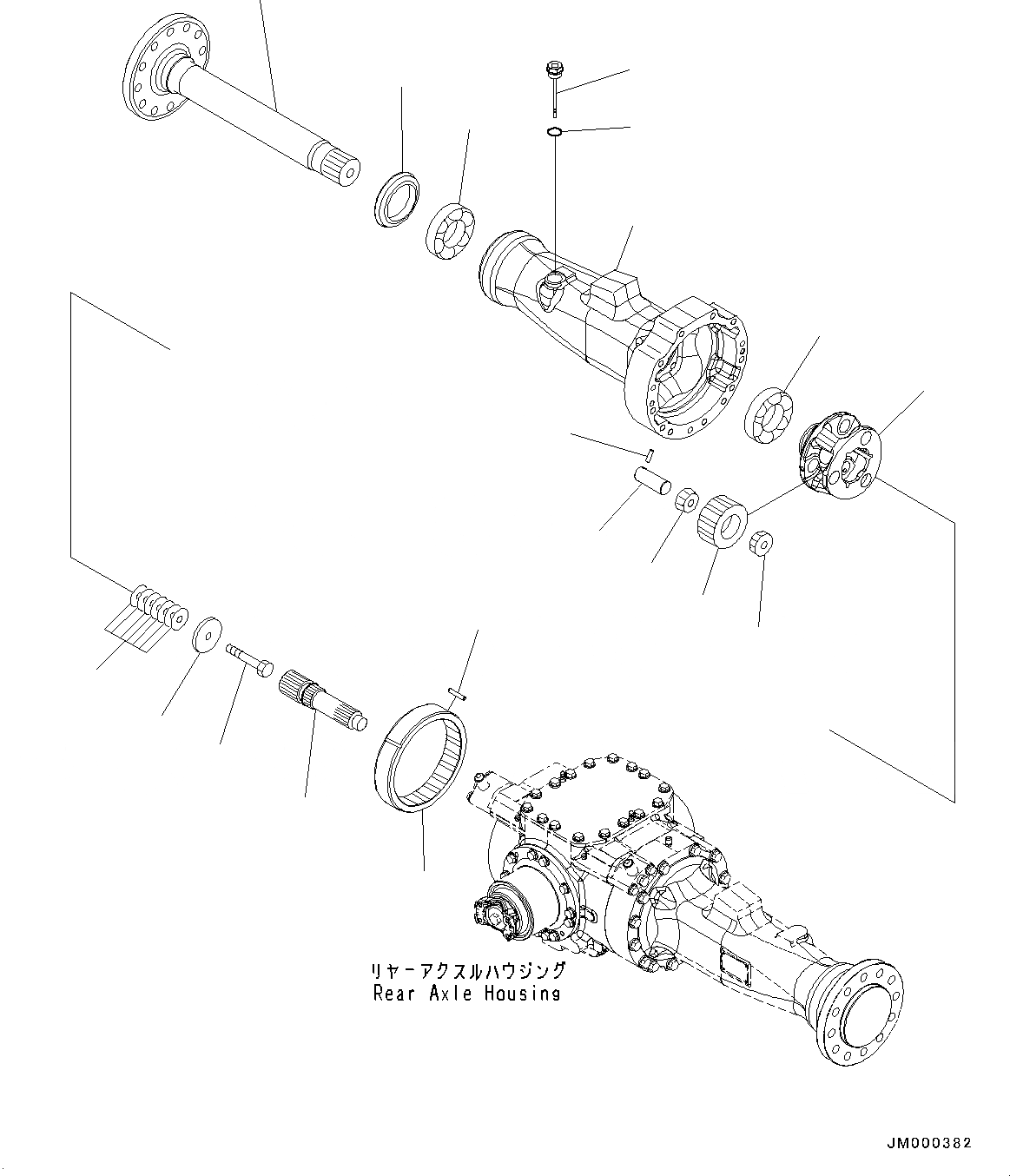 リヤーアクスルハウジング
Rear Axle Housing

JM000382