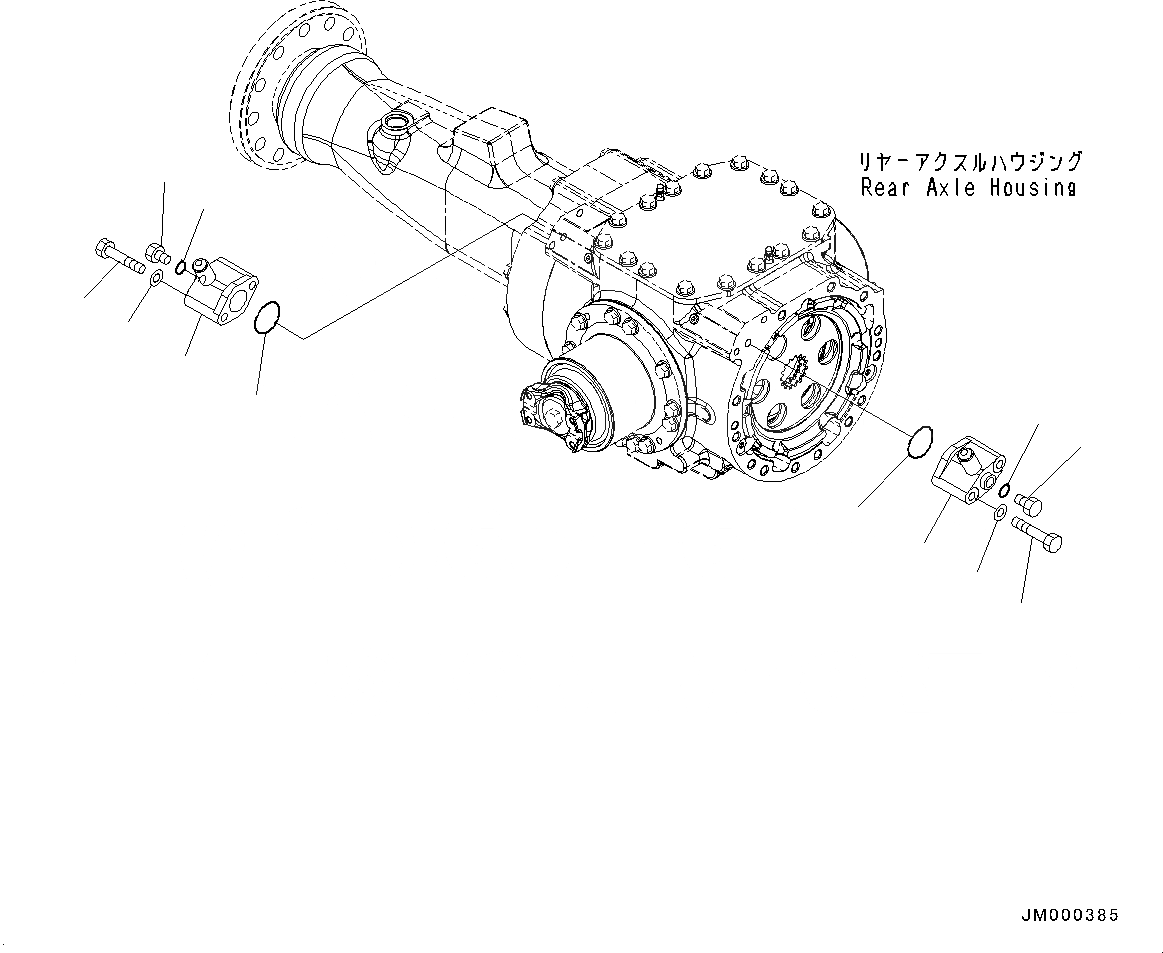 リヤーアクスルハウジング
Rear Axle Housing

JM000385