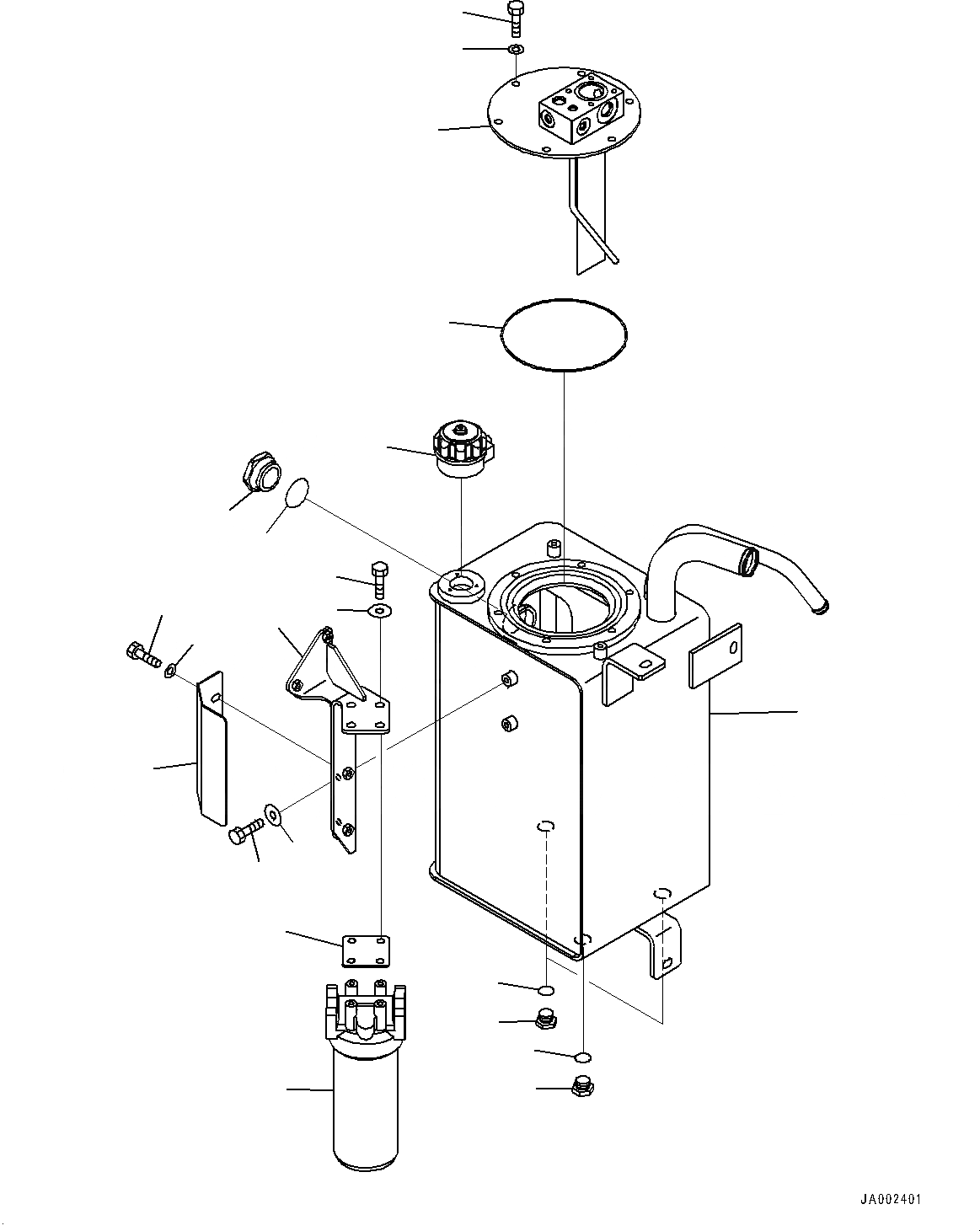 JA002401