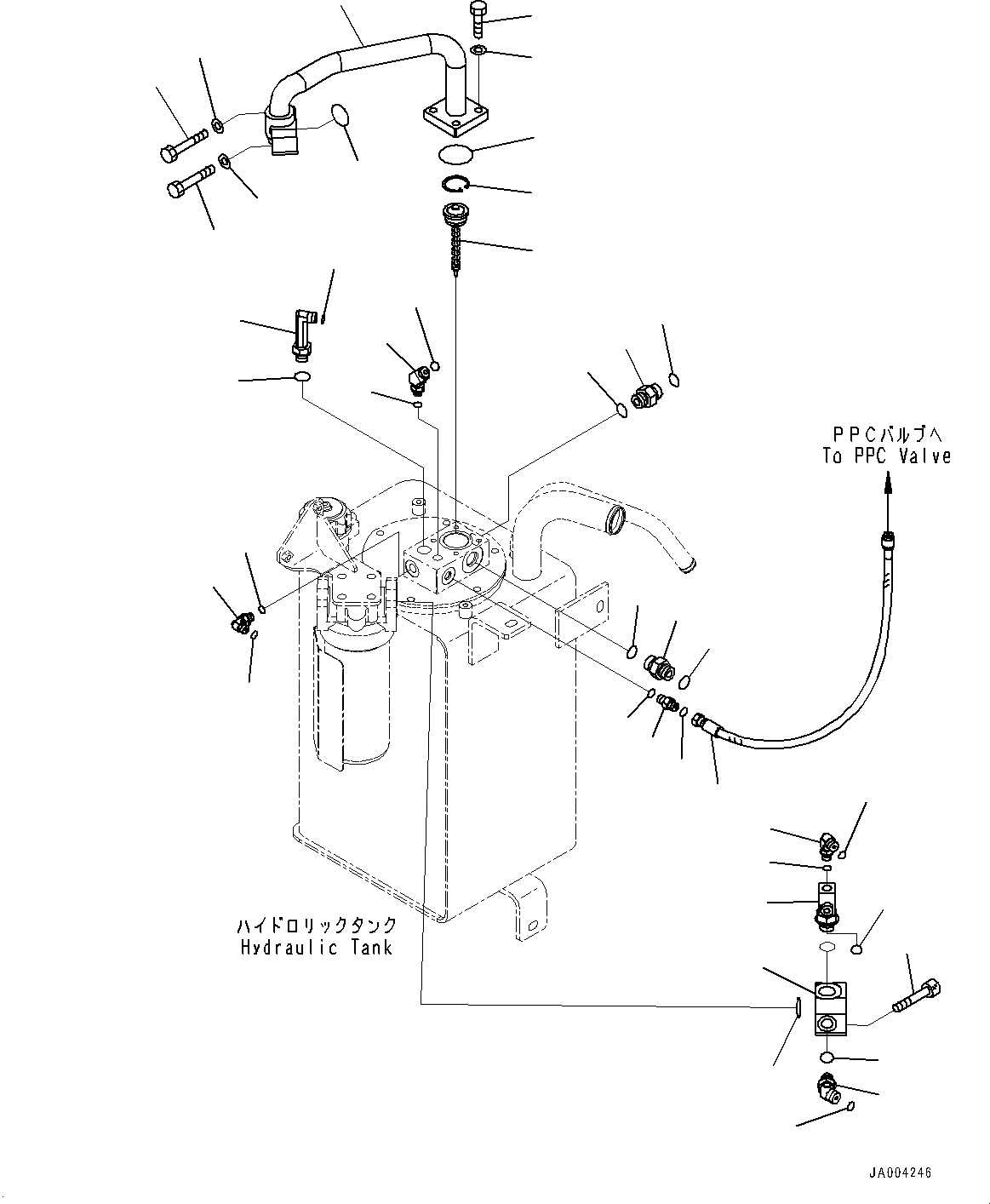 PPCバルブへ
To PPC Valve

ハイドロリックタンク
Hydraulic Tank

JA004246