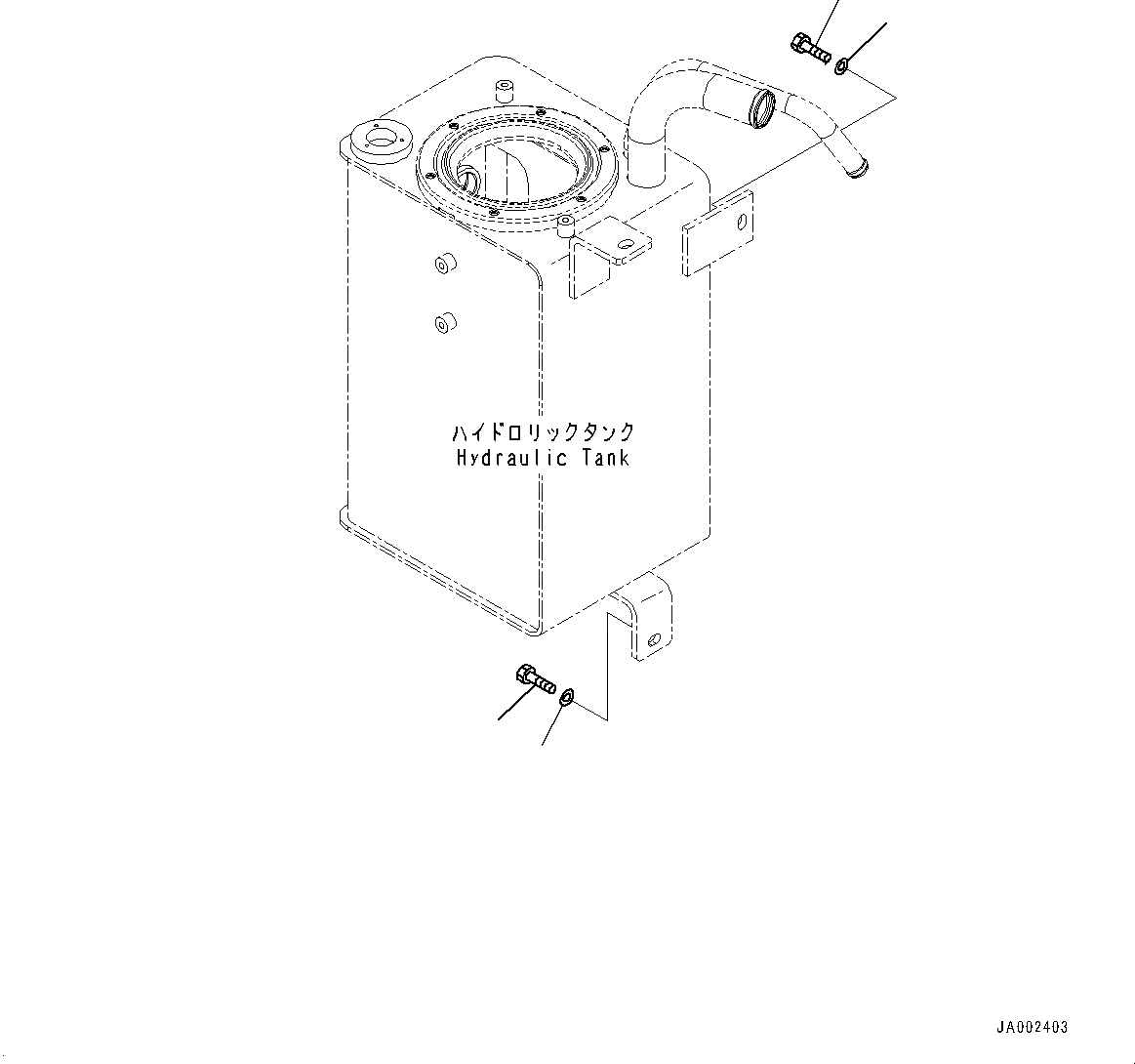 ハイドロリックタンク
Hydraulic Tank

JA002403