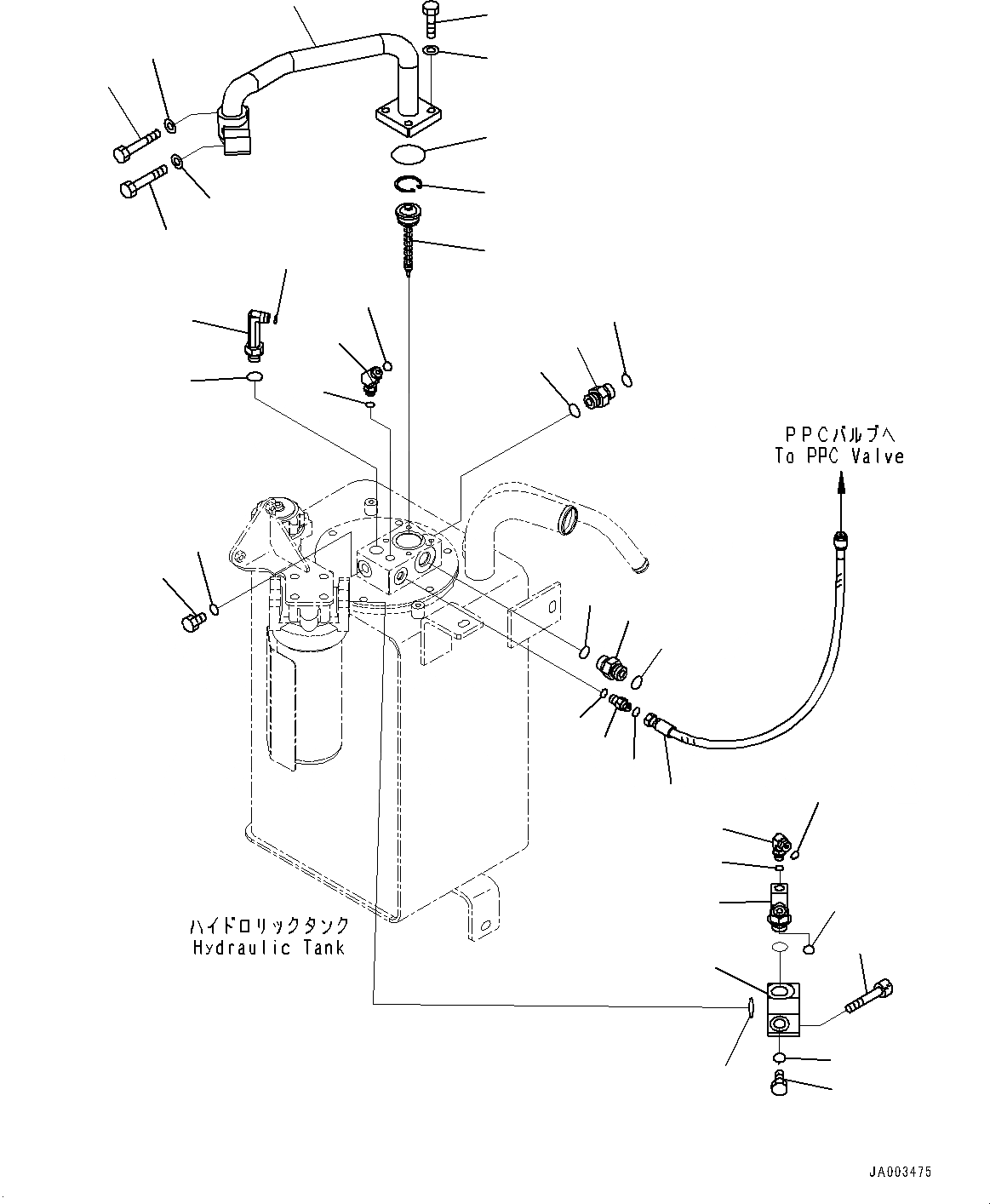 PPCバルブへ
To PPC Valve

ハイドロリックタンク
Hydraulic Tank

JA003475