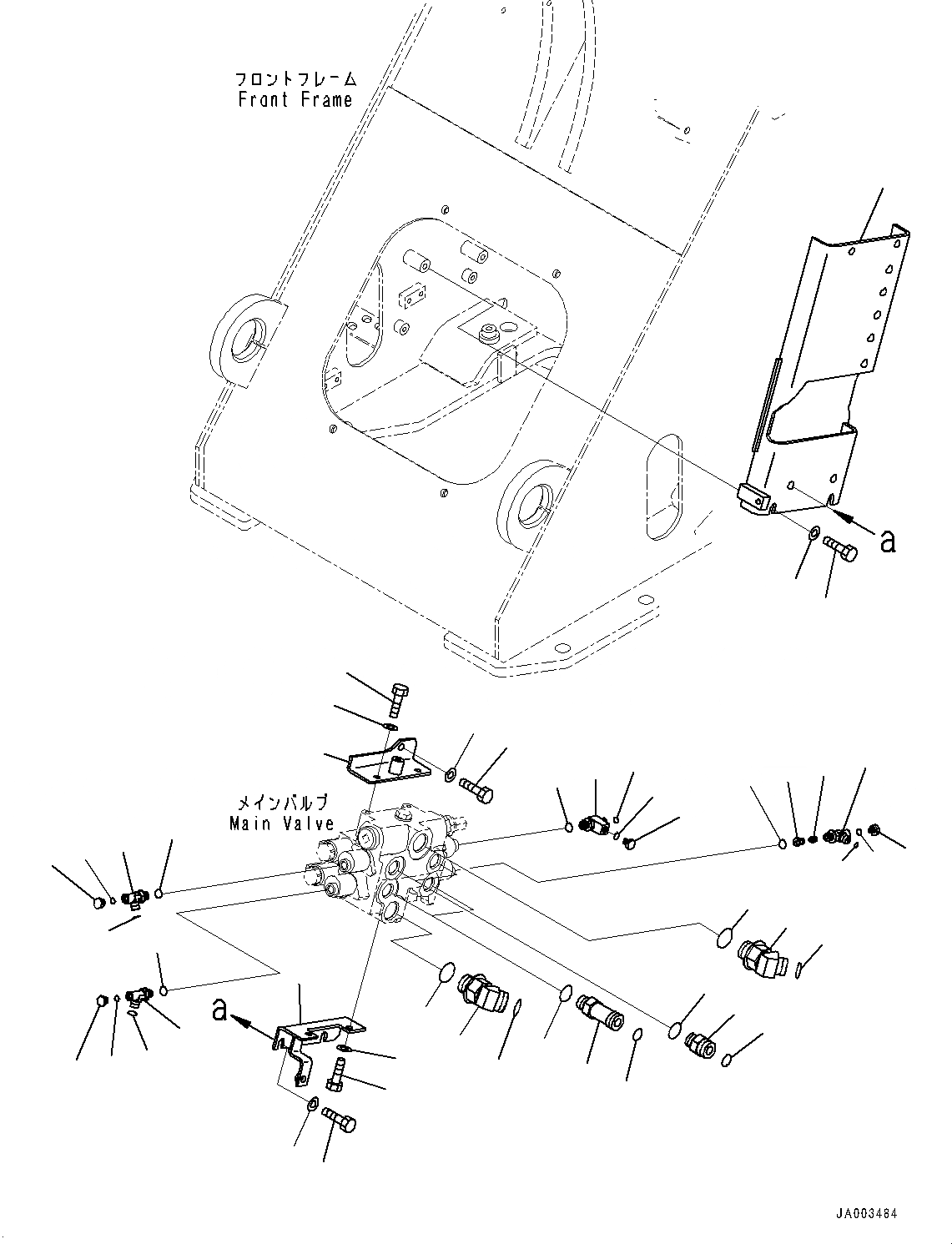 フロントフレーム
Front Frame

a

メインバルブ
Main Valve

a

JA003484