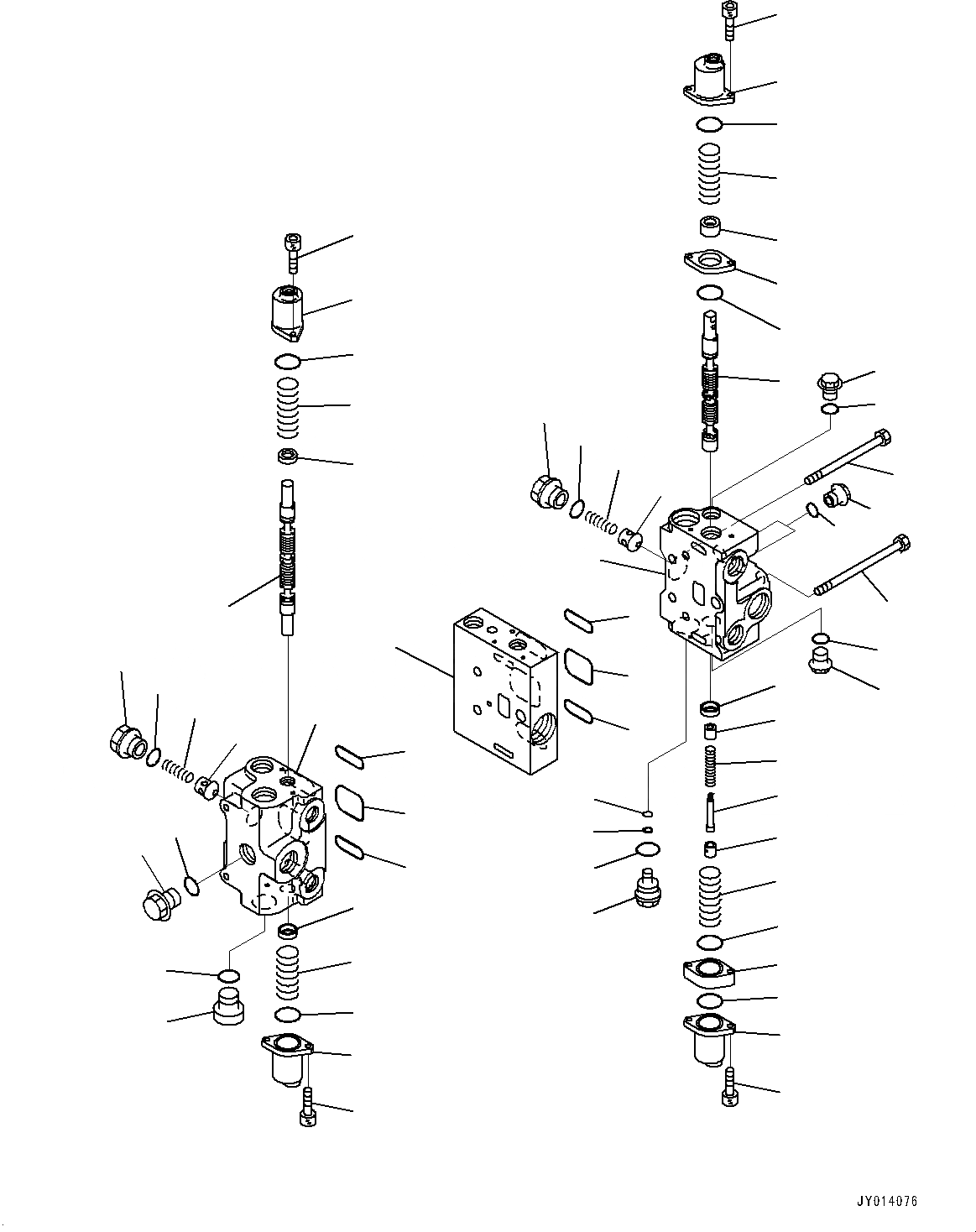 JY014076