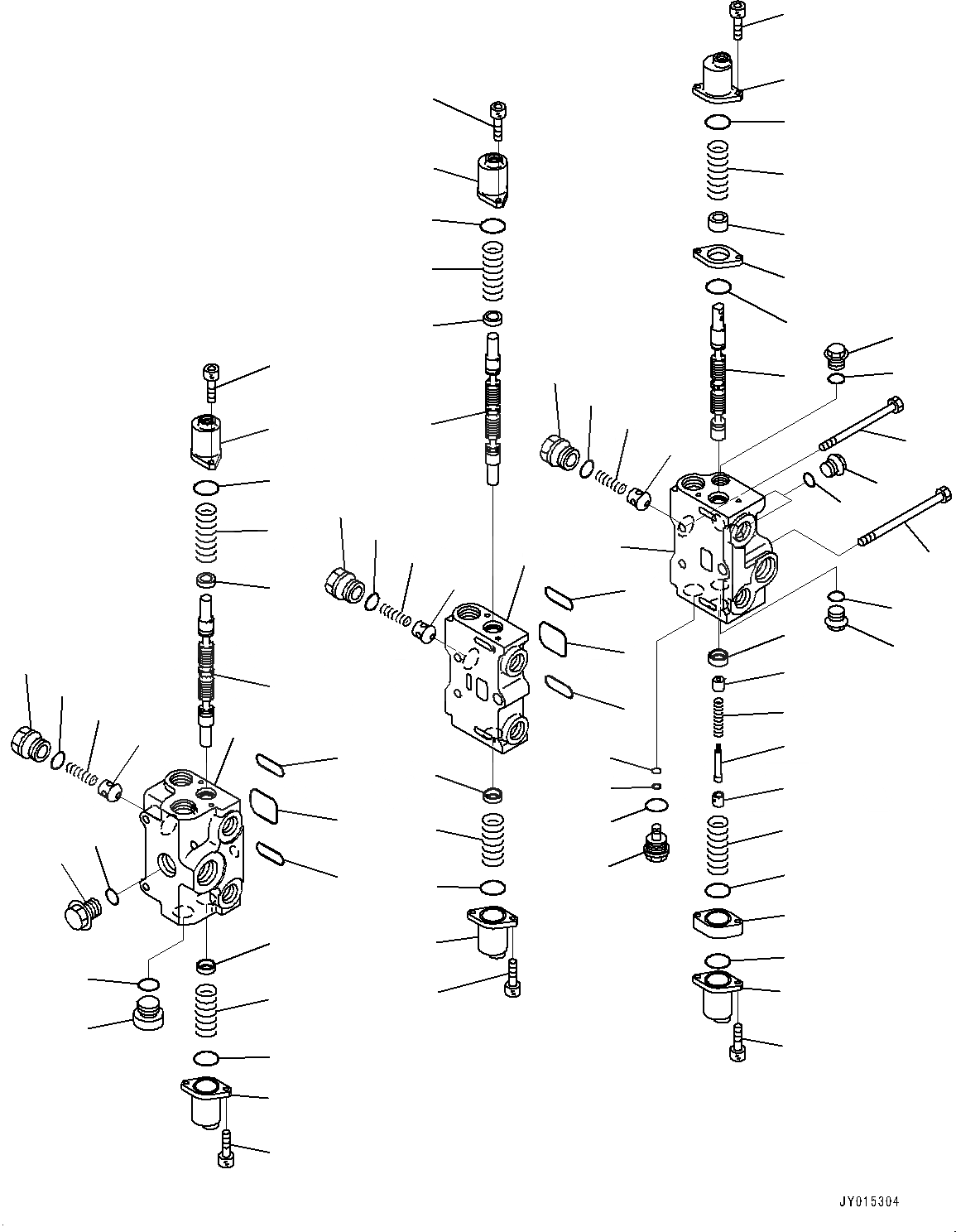 JY015304