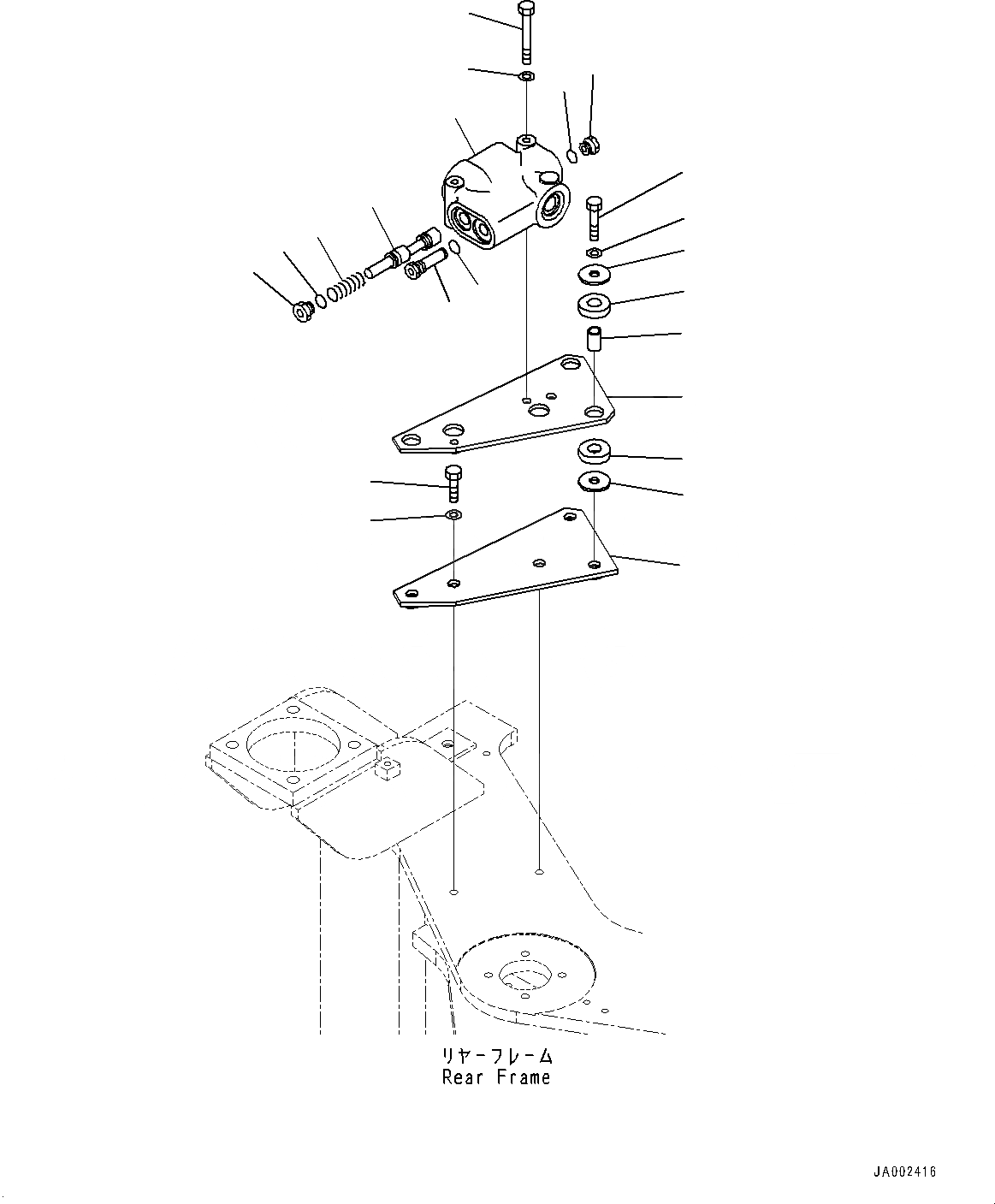 リヤーフレーム
Rear Frame

JA002416