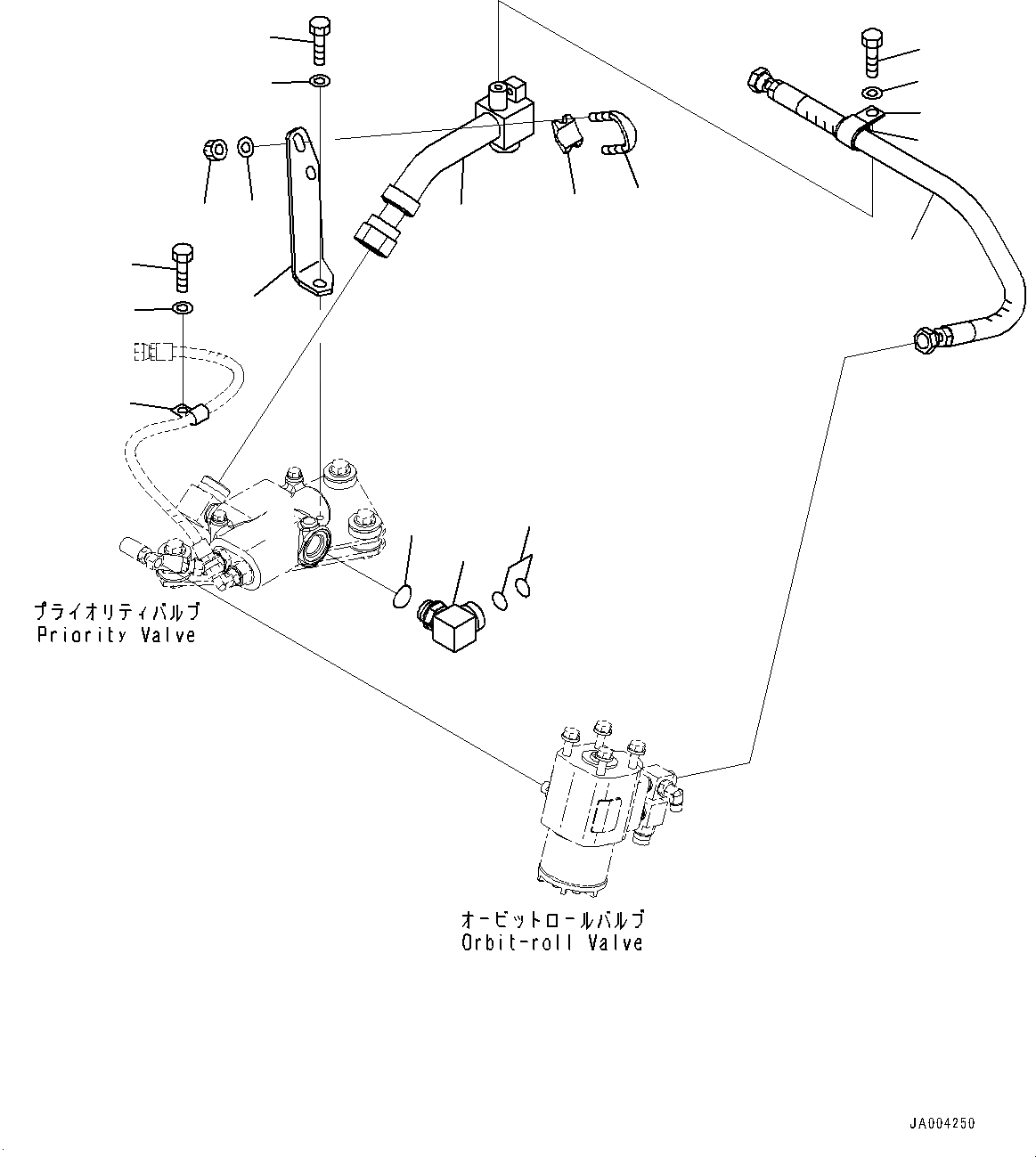 プライオリティバルブ
Priority Valve

オービットロールバルブ
Orbit-roll Valve

JA004250