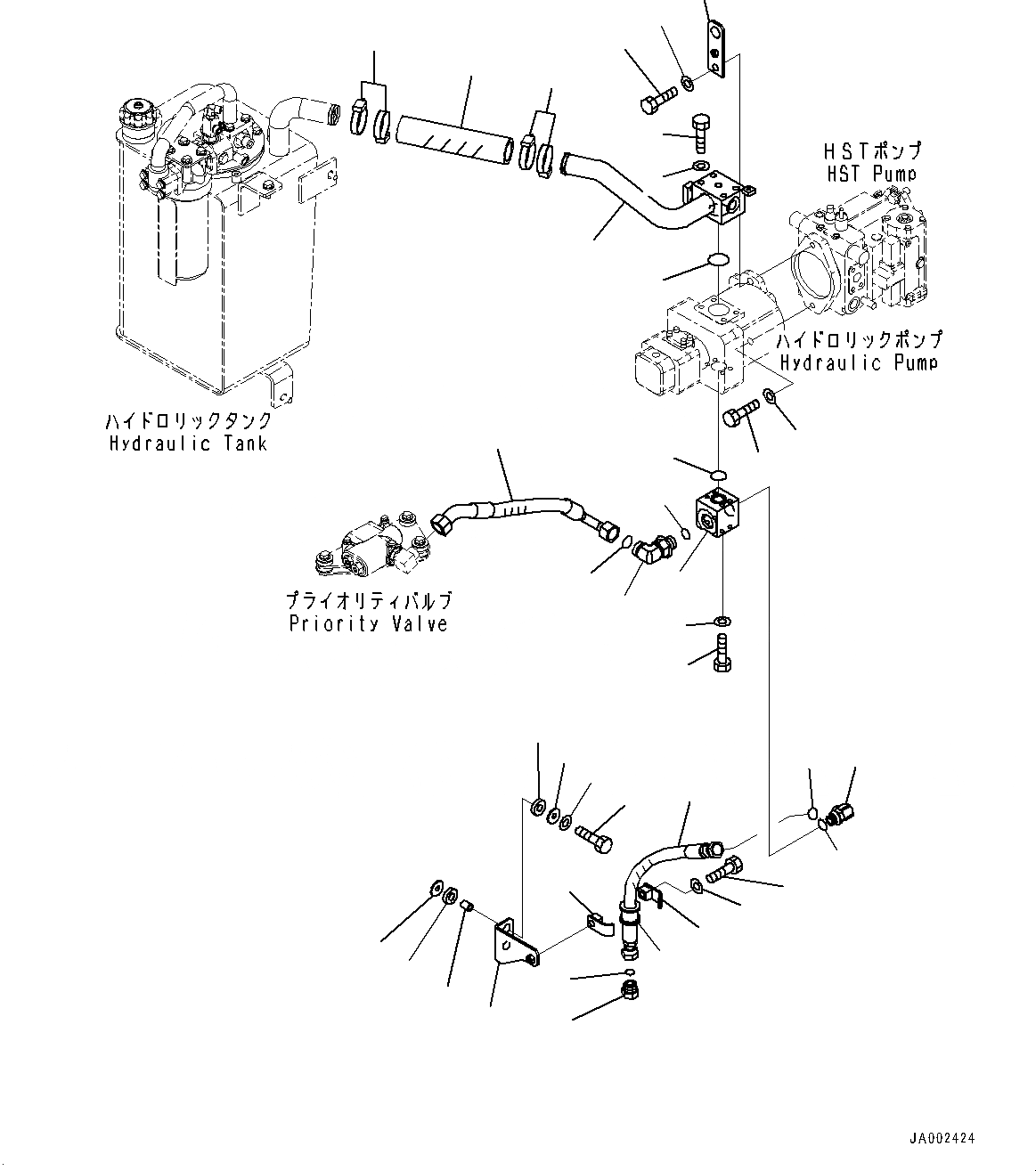 HSTポンプ
HST Pump

ハイドロリックポンプ
Hydraulic Pump

ハイドロリックタンク
Hydraulic Tank

プライオリティバルブ
Priority Valve

JA002424