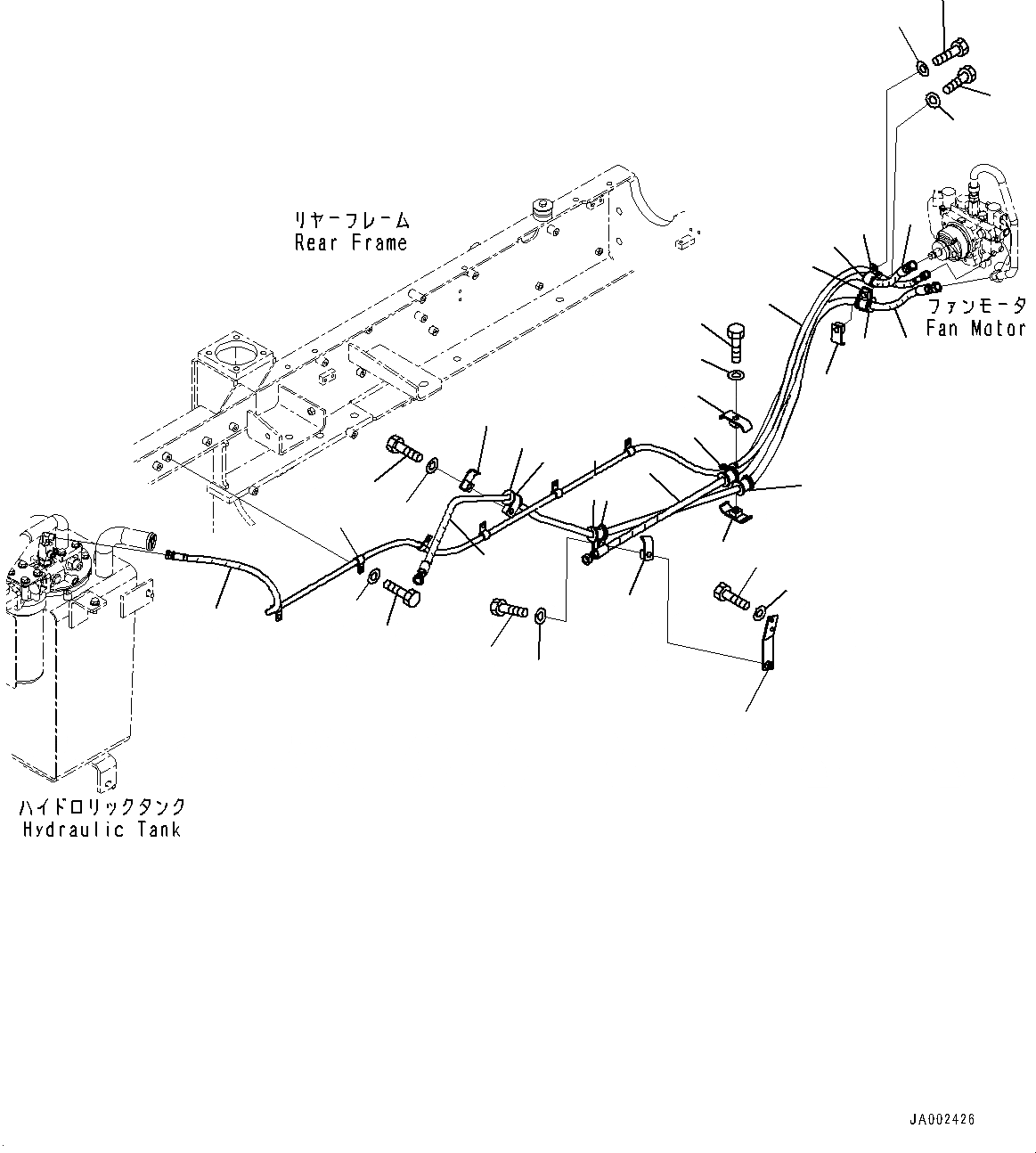 リヤーフレーム
Rear Frame

ファンモータ
Fan Motor

ハイドロリックタンク
Hydraulic Tank

JA002426