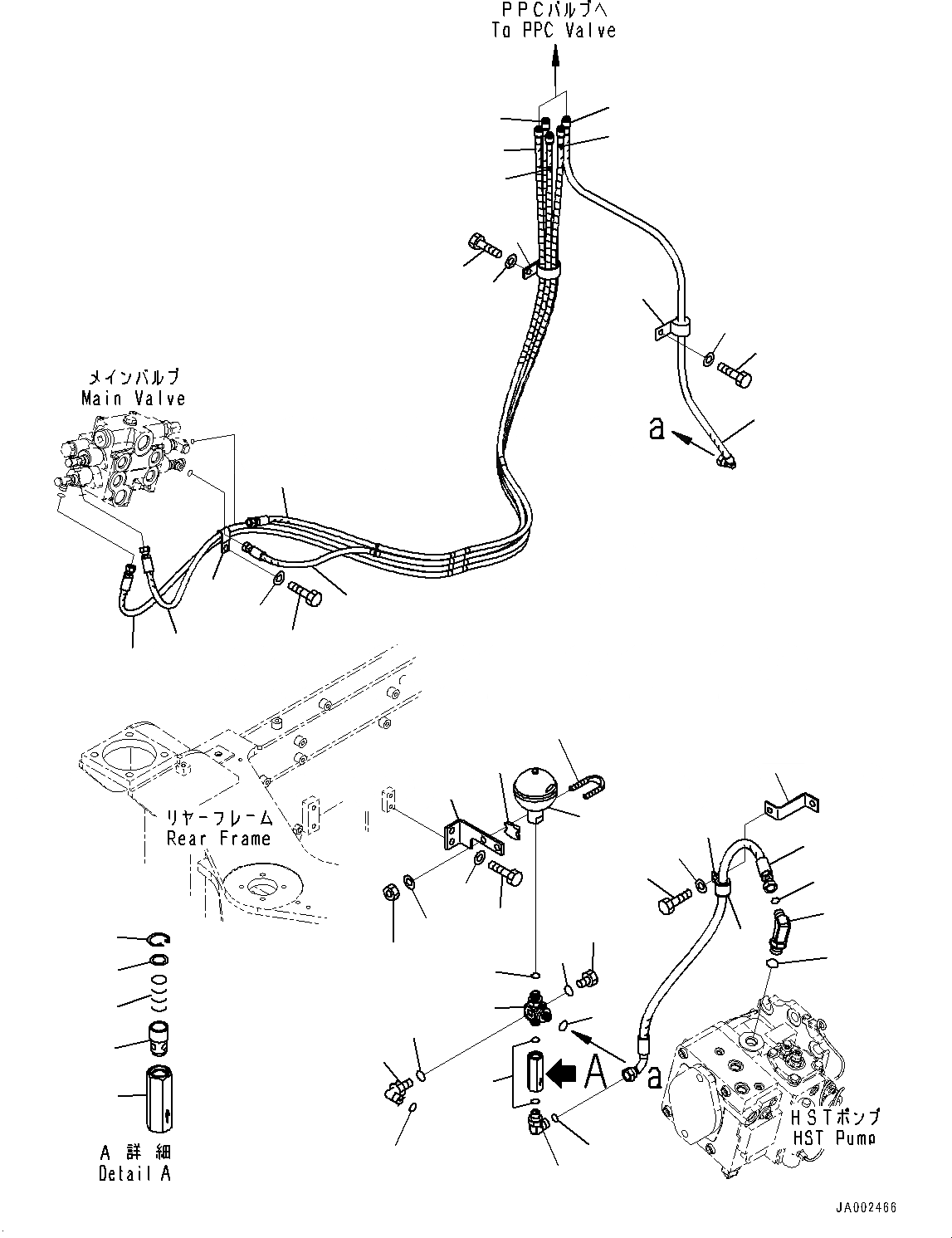 PPCバルブへ
To PPC Valve

メインバルブ
Main Valve

a

リヤーフレーム
Rear Frame

A

a

HSTポンプ
HST Pump

A 詳細
Detail A

JA002466