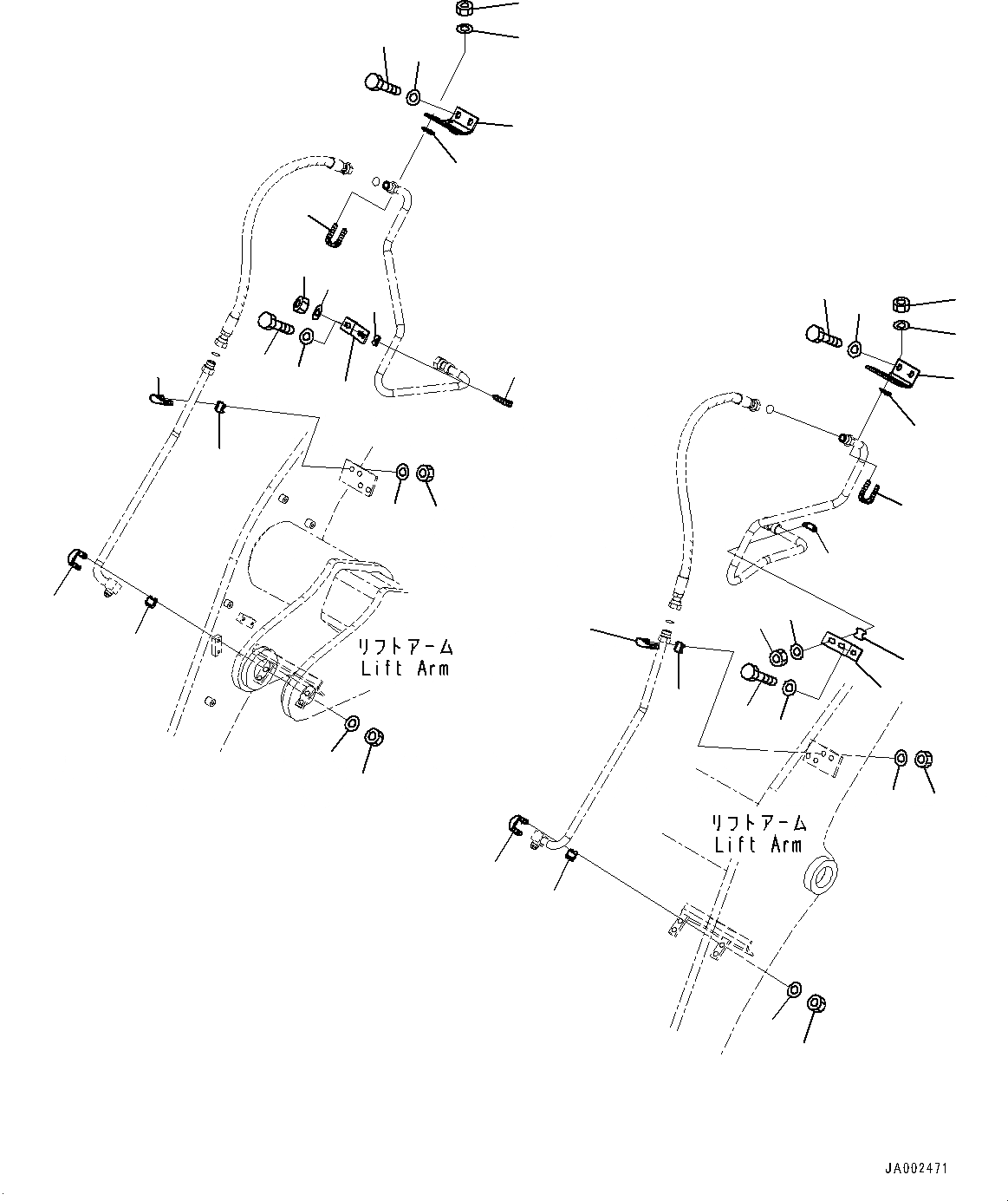 リフトアーム
Lift Arm

リフトアーム
Lift Arm

JA002471