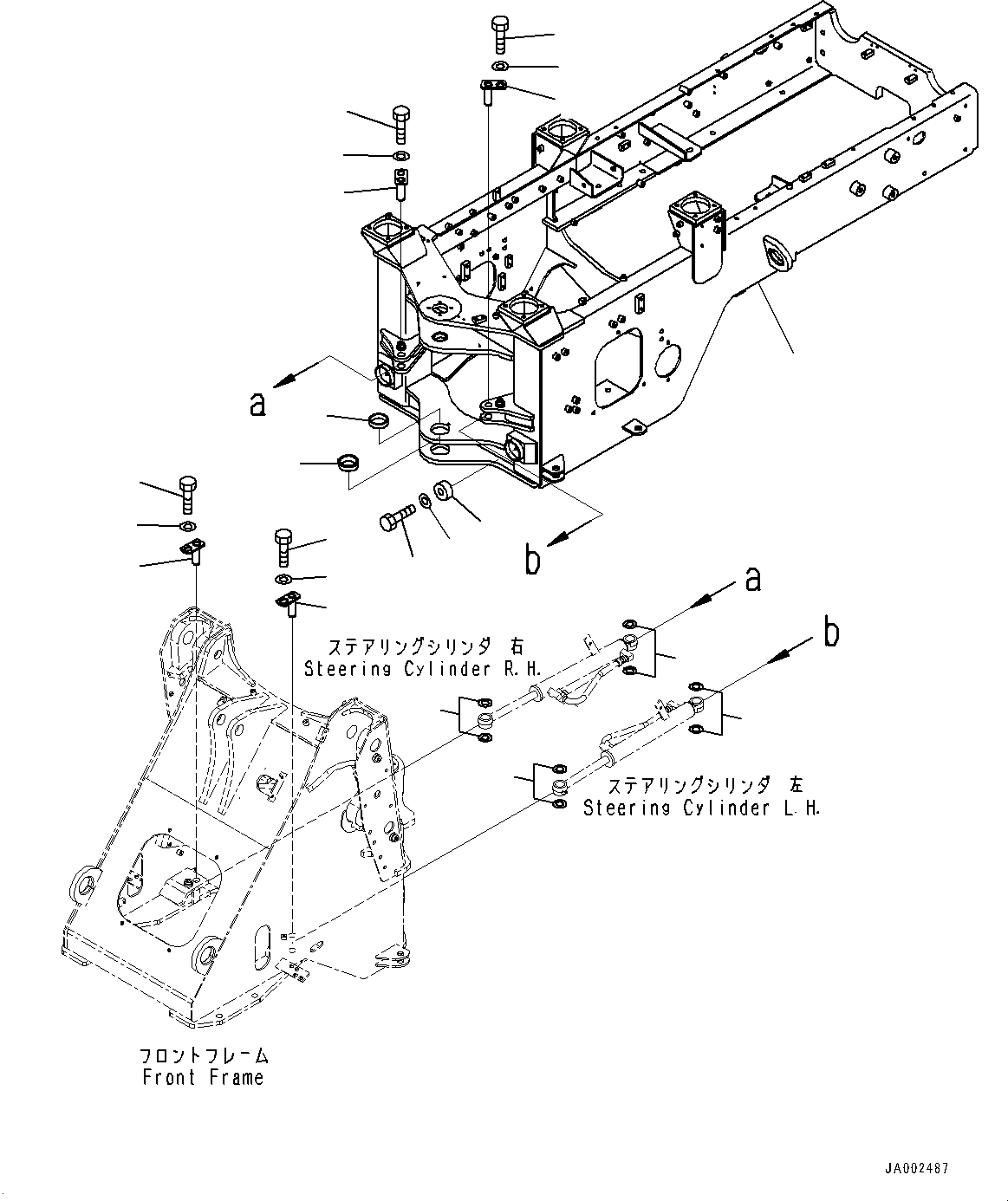 a

b

a

b

ステアリングシリンダ 右
Steering Cylinder R.H.

ステアリングシリンダ 左
Steering Cylinder L.H.

フロントフレーム
Front Frame

JA002487