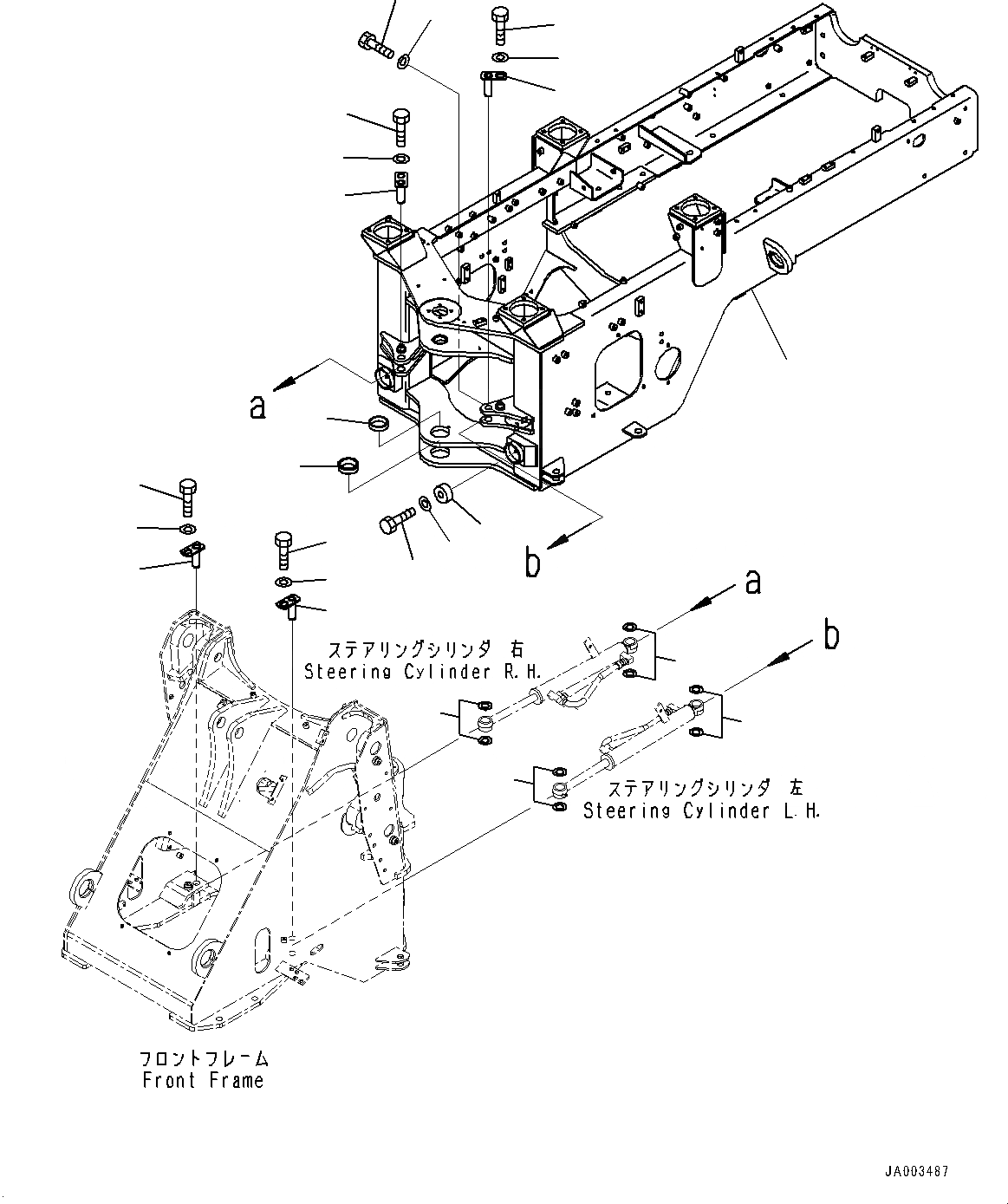 a

b

a

b

ステアリングシリンダ 右
Steering Cylinder R.H.

ステアリングシリンダ 左
Steering Cylinder L.H.

フロントフレーム
Front Frame

JA003487