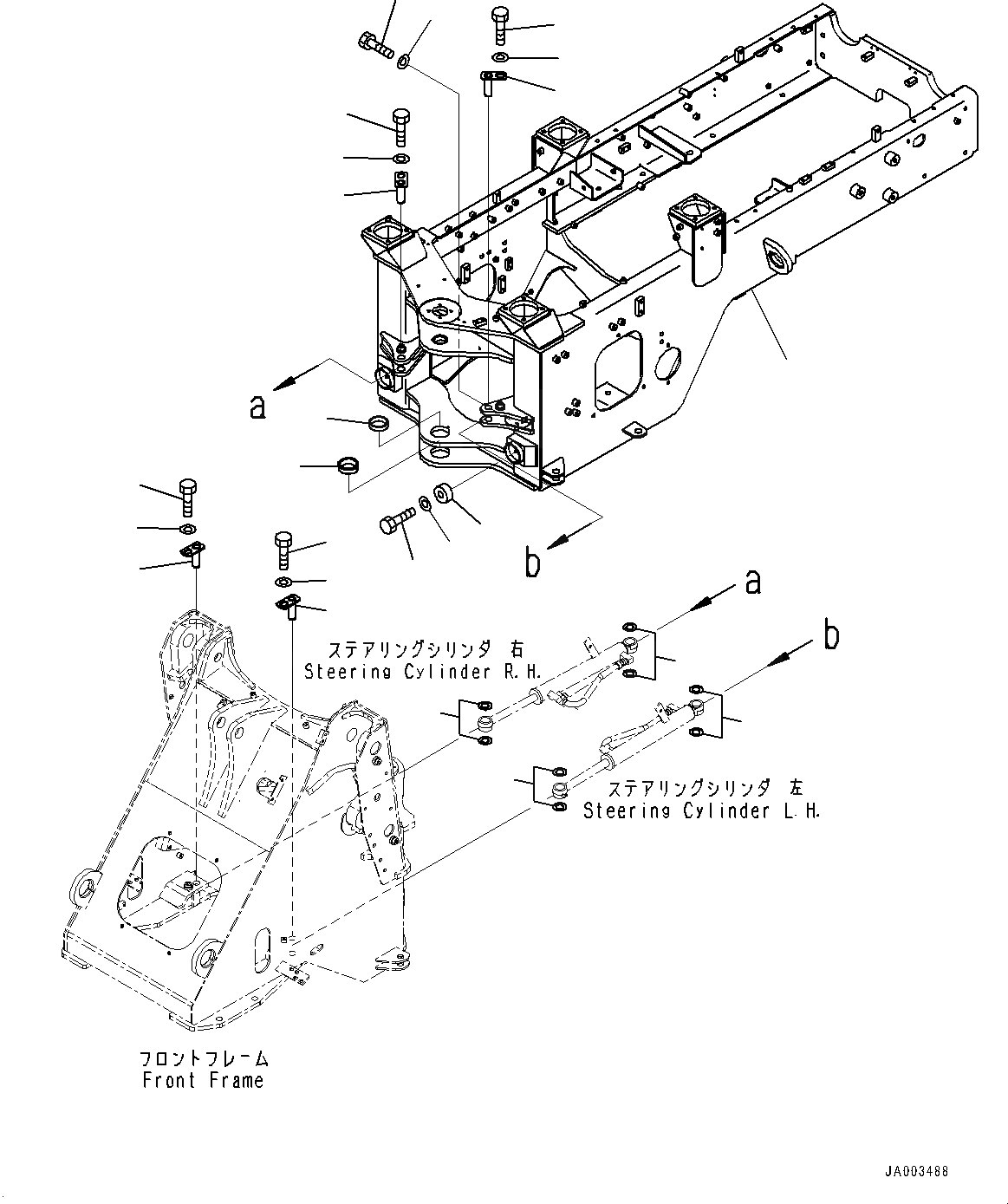 a

b

a

b

ステアリングシリンダ 右
Steering Cylinder R.H.

ステアリングシリンダ 左
Steering Cylinder L.H.

フロントフレーム
Front Frame

JA003488