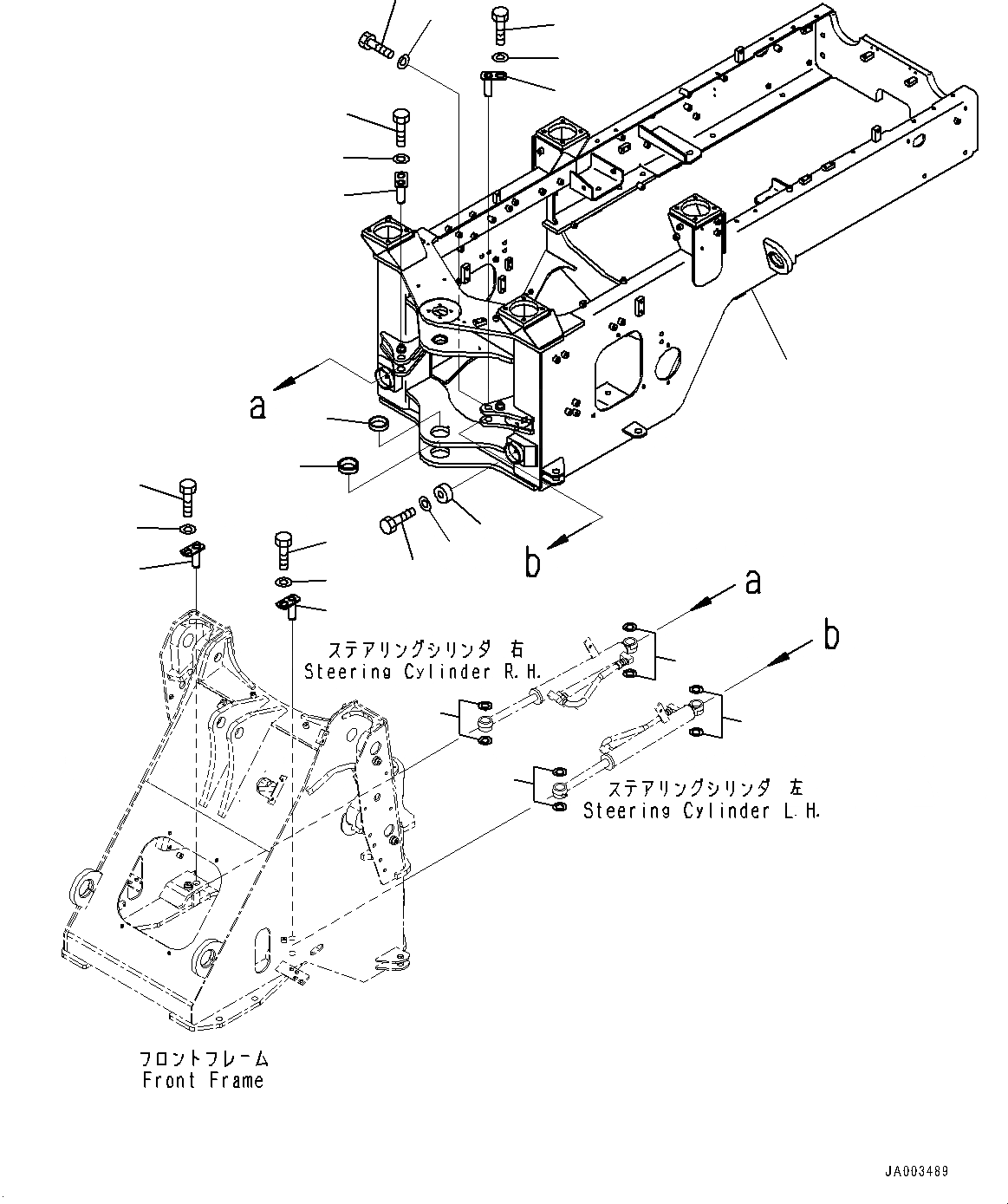 a

b

a

b

ステアリングシリンダ 右
Steering Cylinder R.H.

ステアリングシリンダ 左
Steering Cylinder L.H.

フロントフレーム
Front Frame

JA003489