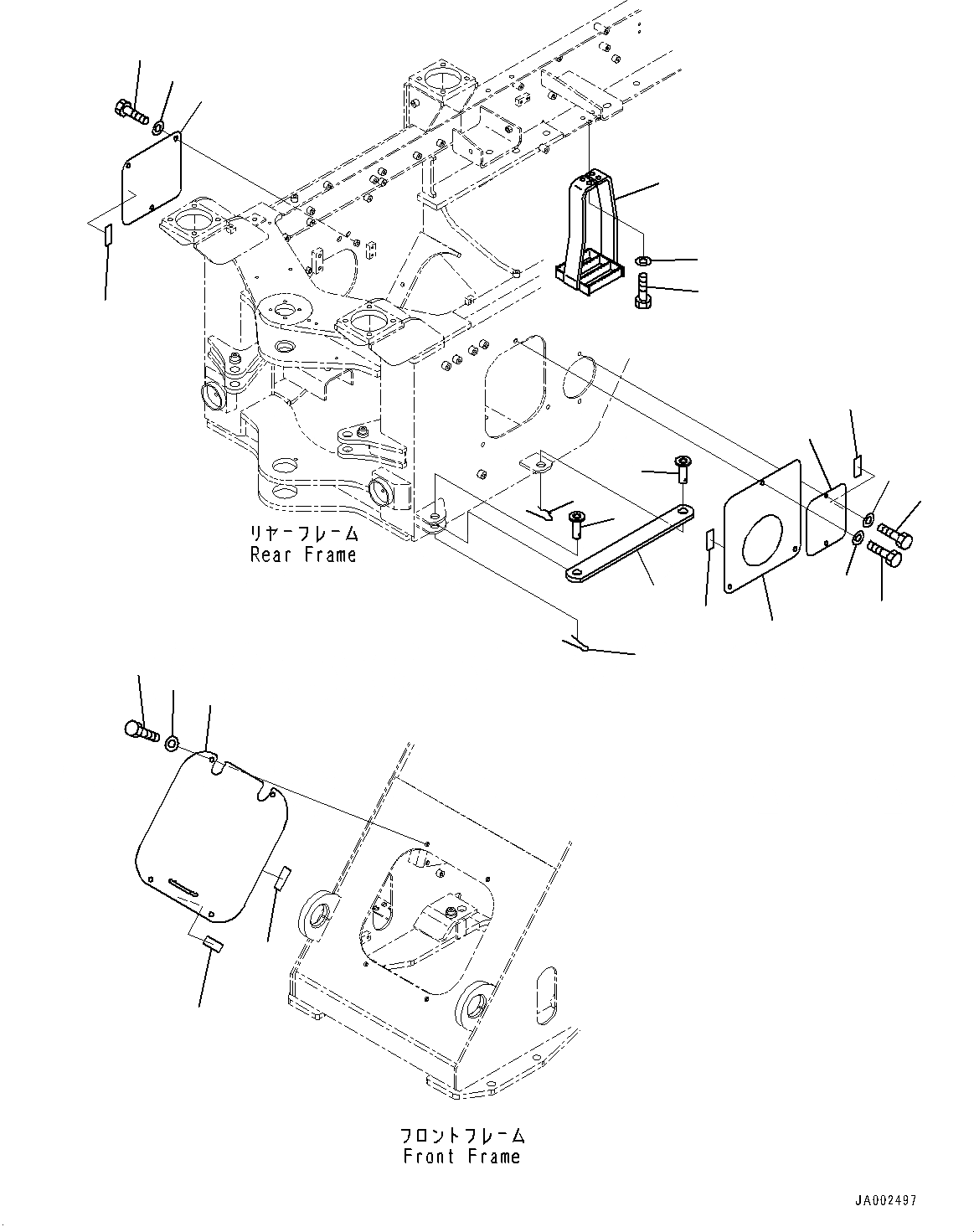 リヤーフレーム
Rear Frame

フロントフレーム
Front Frame

JA002497