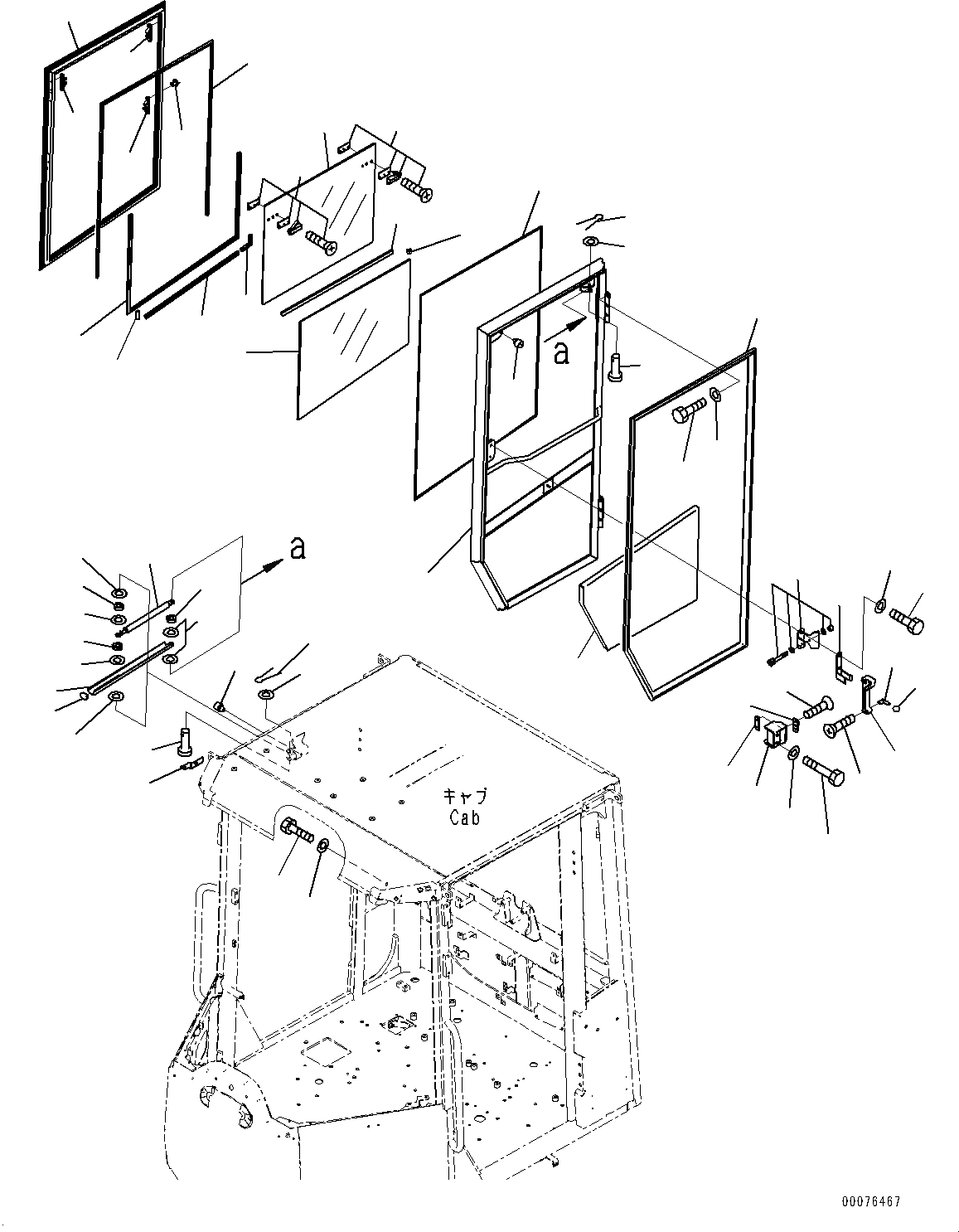 a

a

キャブ
Cab

00076467