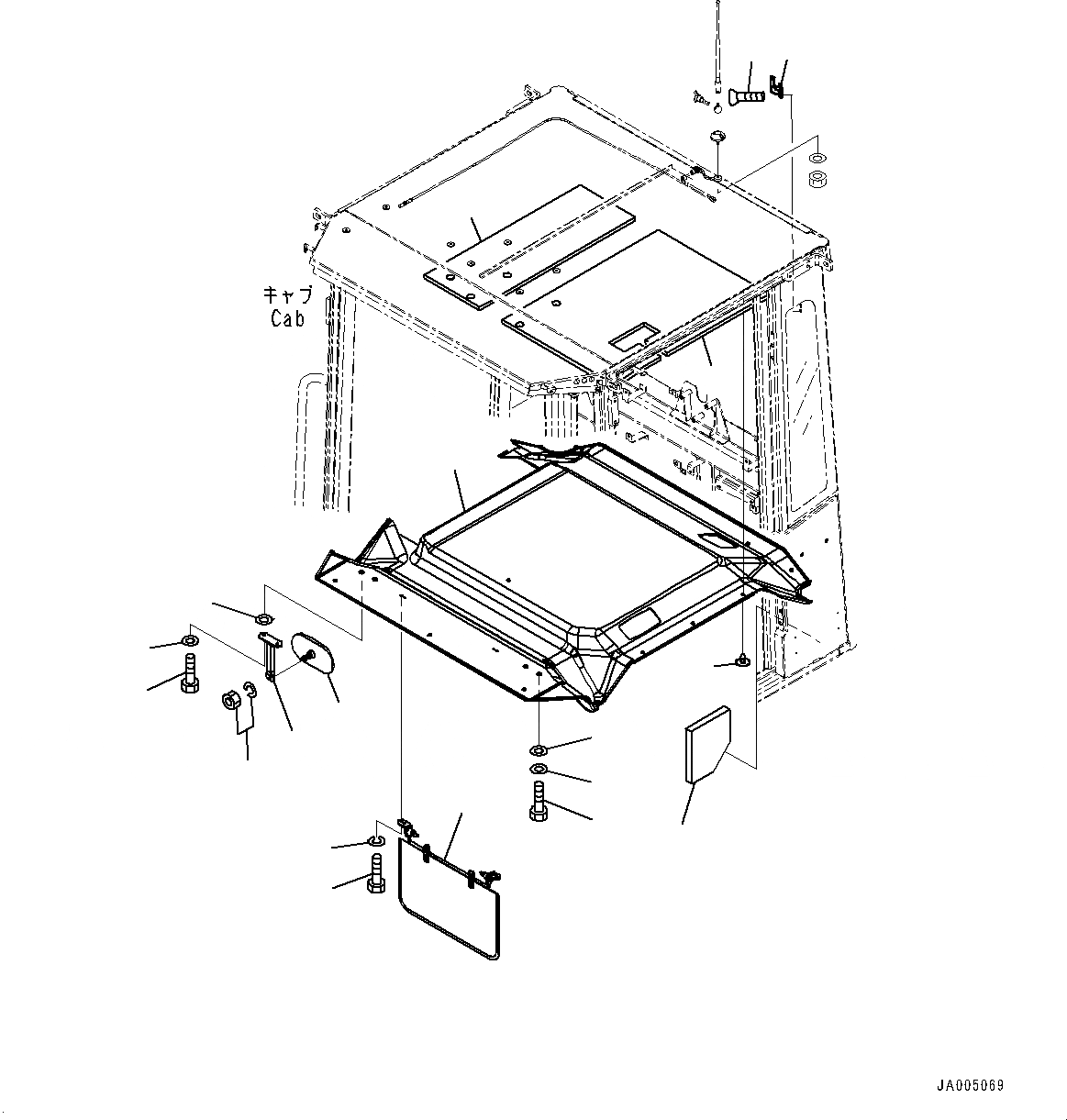 キャブ
Cab

JA005069