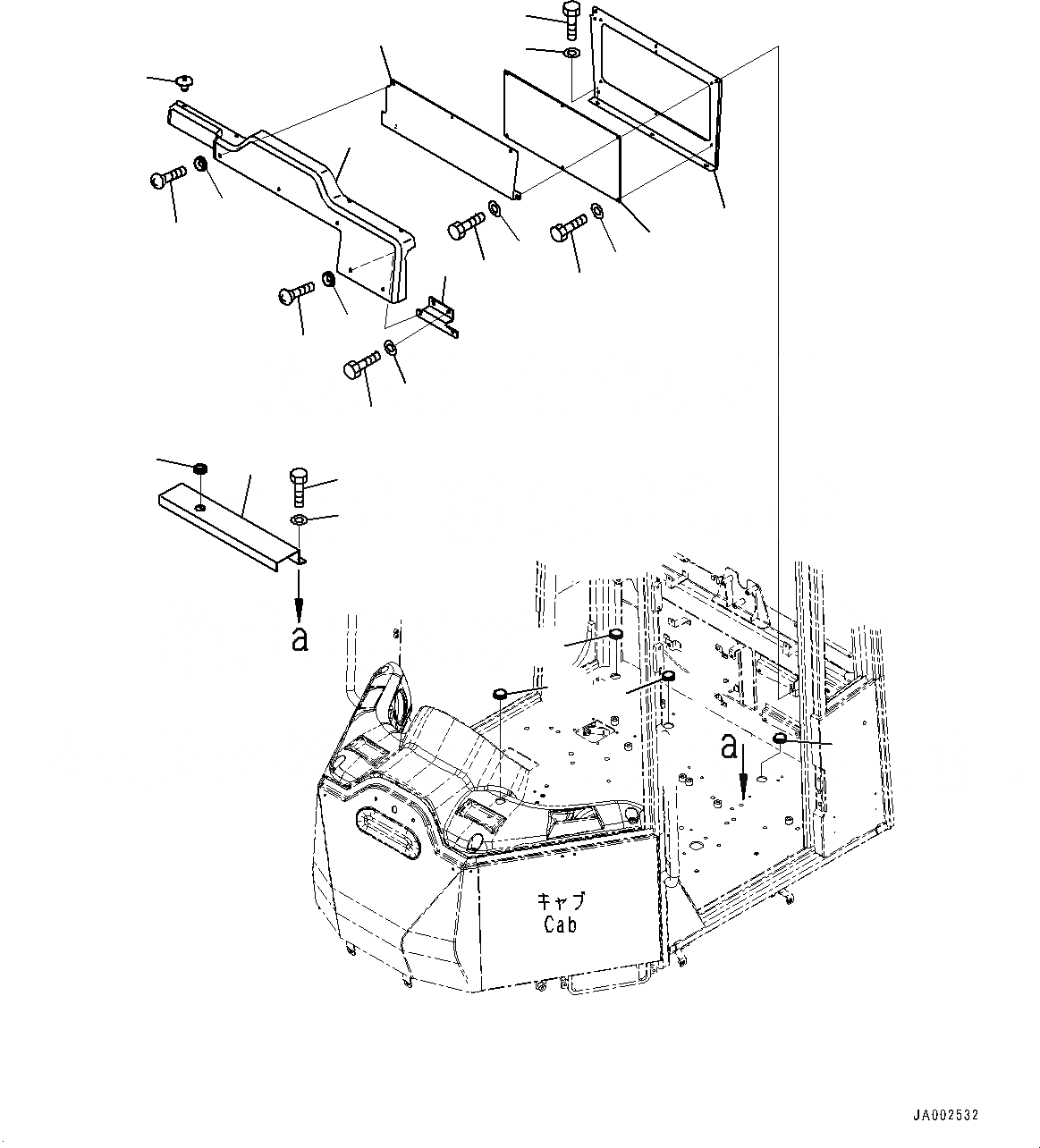 a

a

キャブ
Cab

JA002532